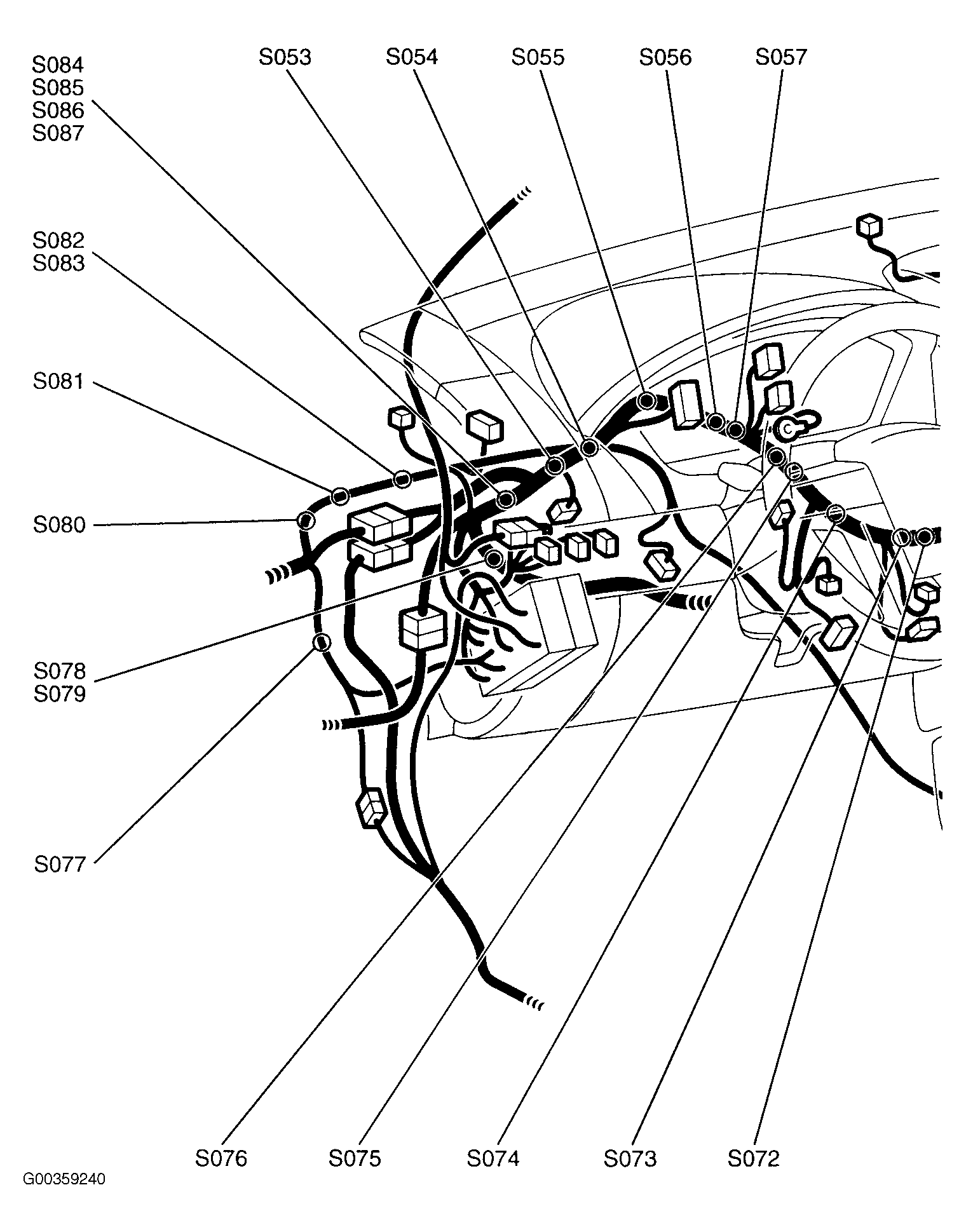 S084
S085
S086
S087

S053

S054

S055

S056

S057

S082
S083

S081

S080

S078
S079

S077

S076

S075

S074

S073

S072

G00359240