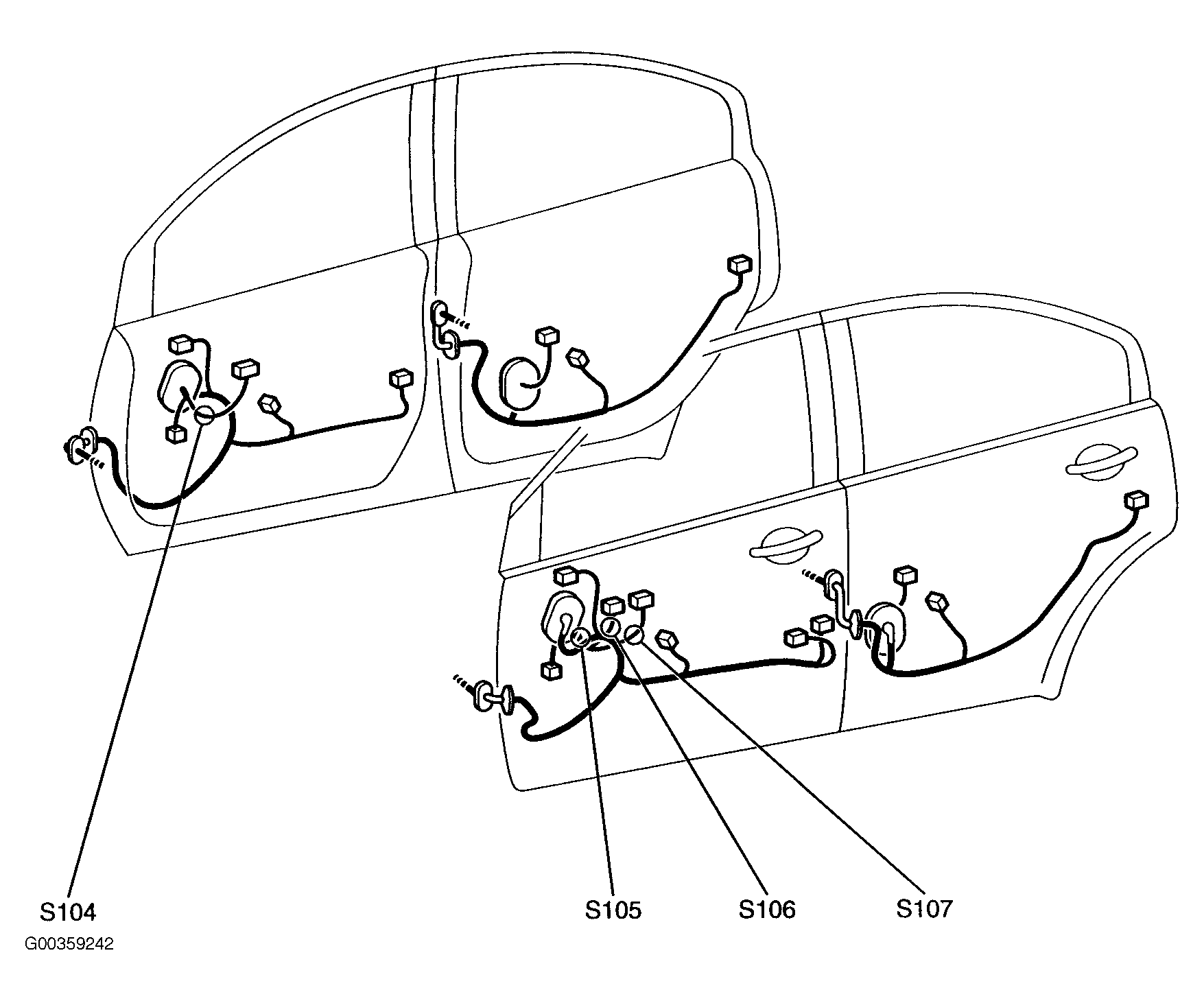 S104

S105

S106

S107

G00359242