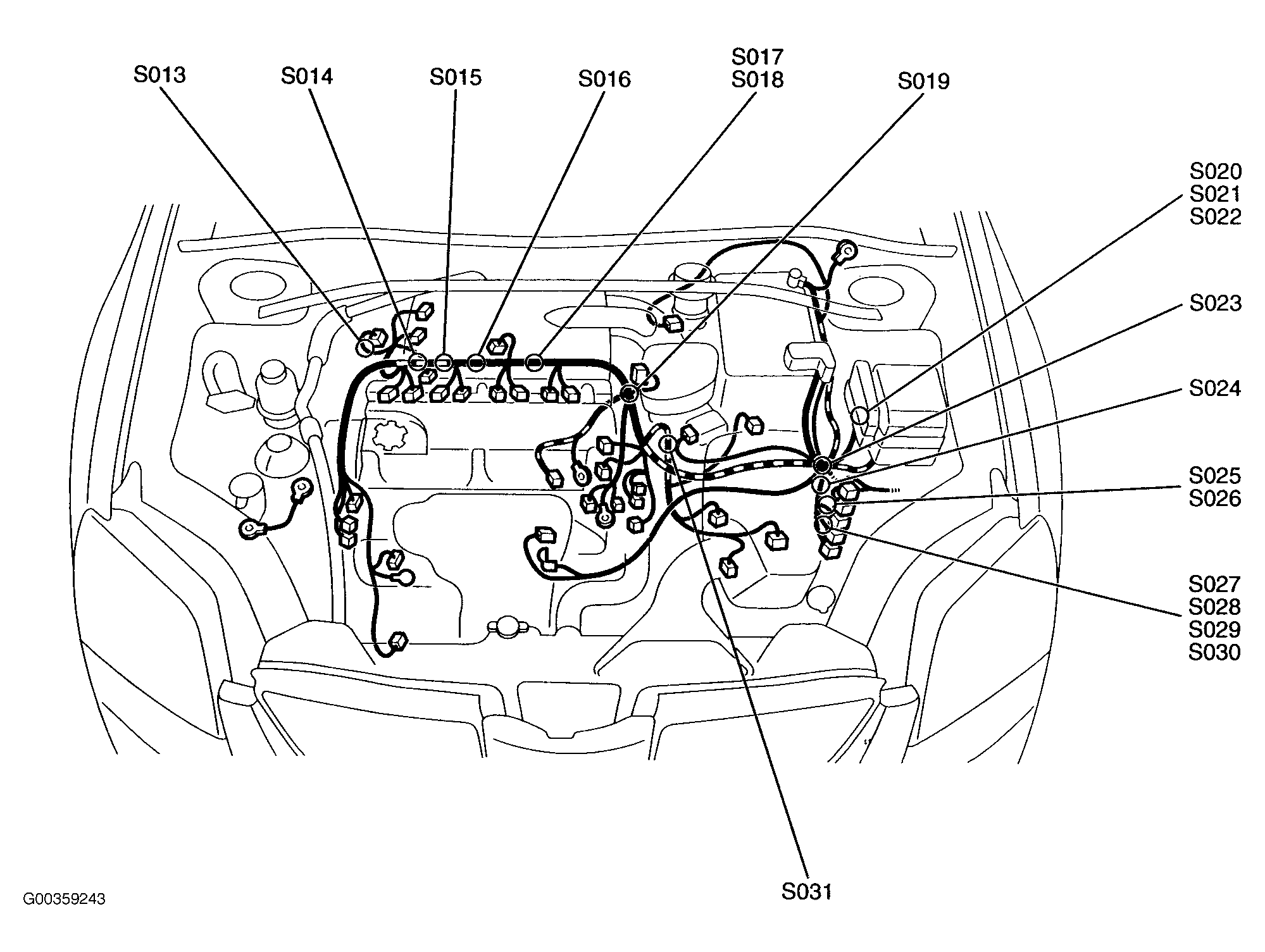 S013
S014
S015
S016
S017
S018
S019
S020
S021
S022
S023
S024
S025
S026
S027
S028
S029
S030
S031
G00359243