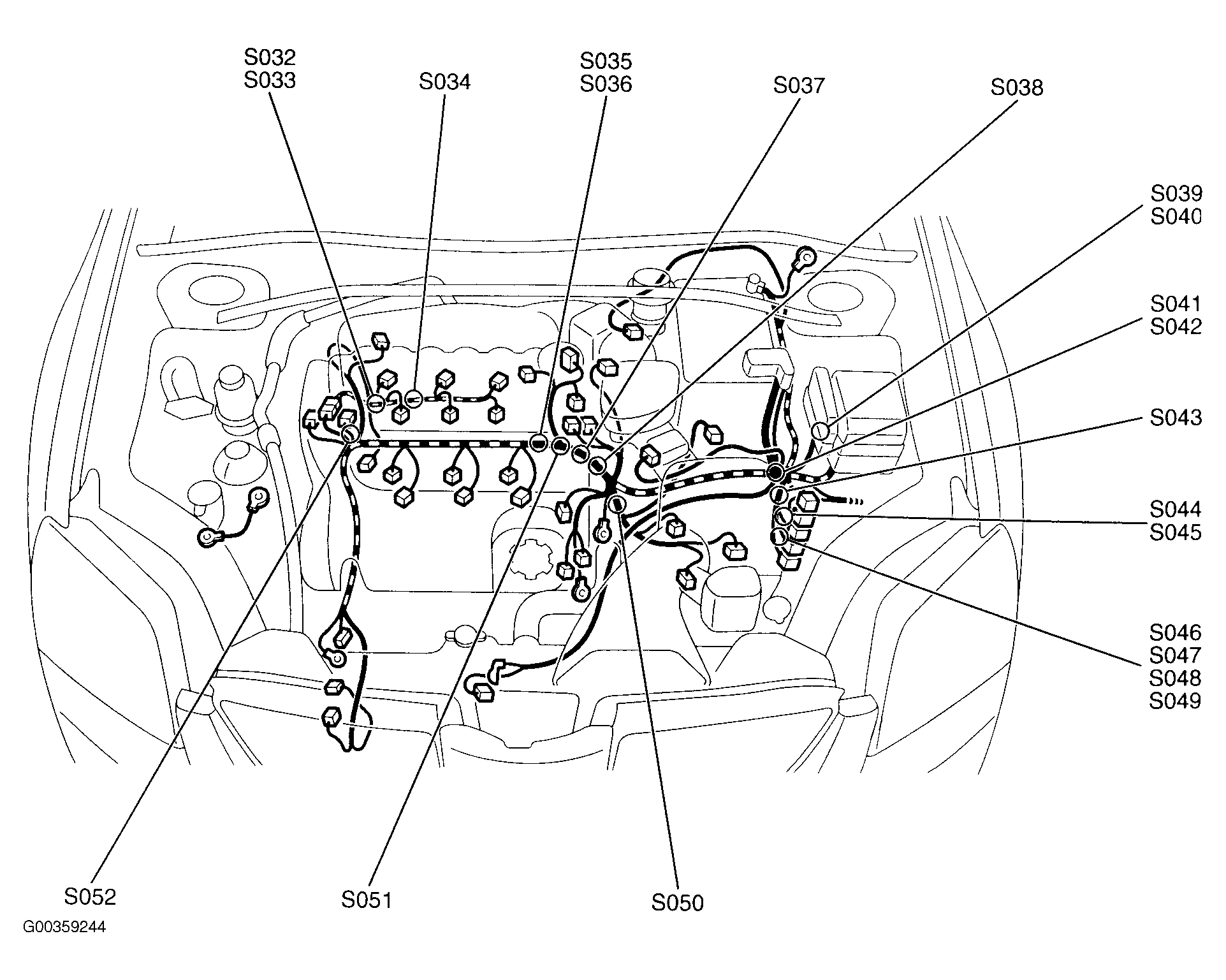 S032
S033

S034

S035
S036

S037

S038

S039
S040

S041
S042

S043

S044
S045

S046
S047
S048
S049

S052

S051

S050

G00359244