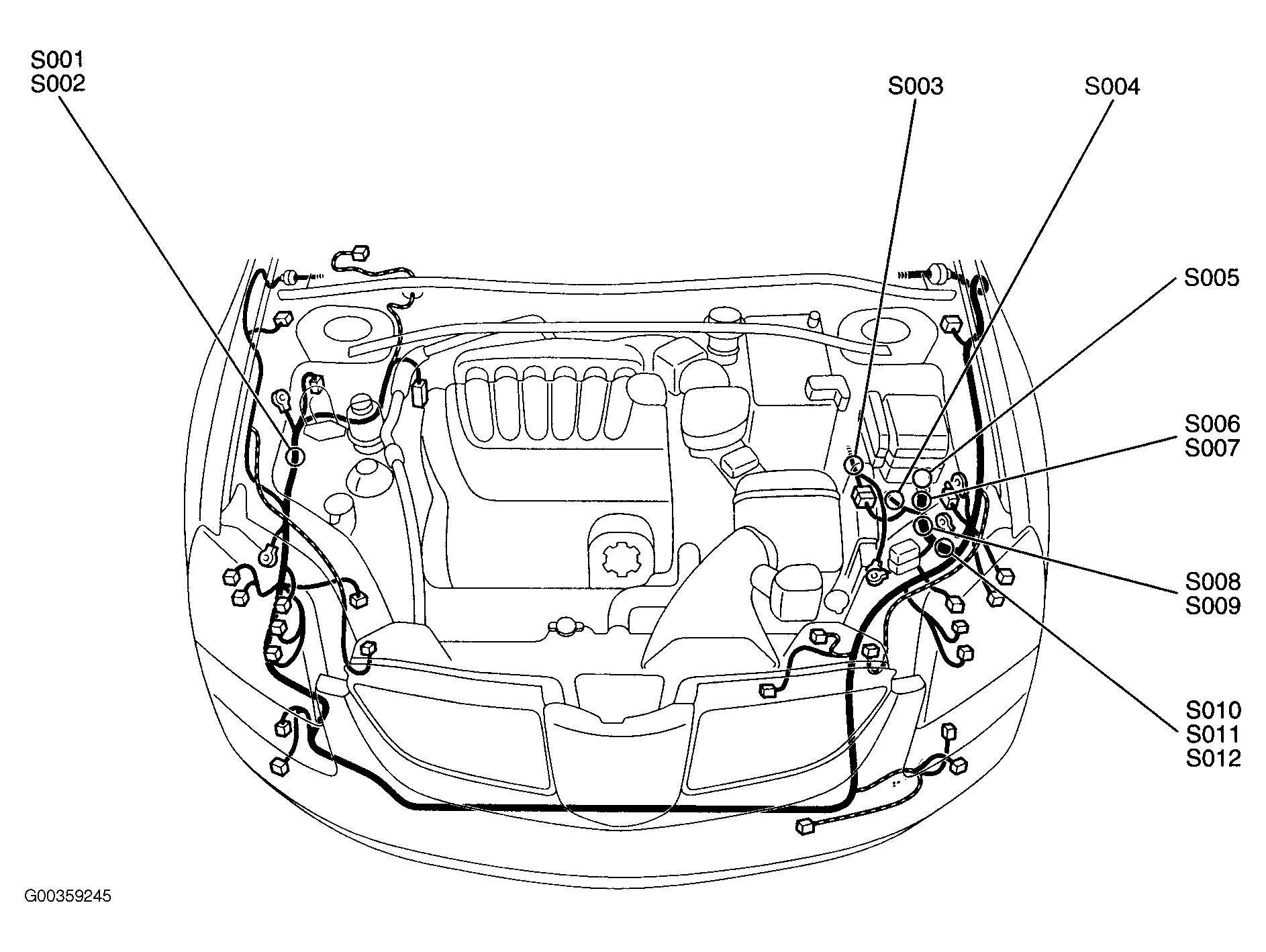 S001
S002

S003

S004

S005

S006
S007

S008
S009

S010
S011
S012

G00359245