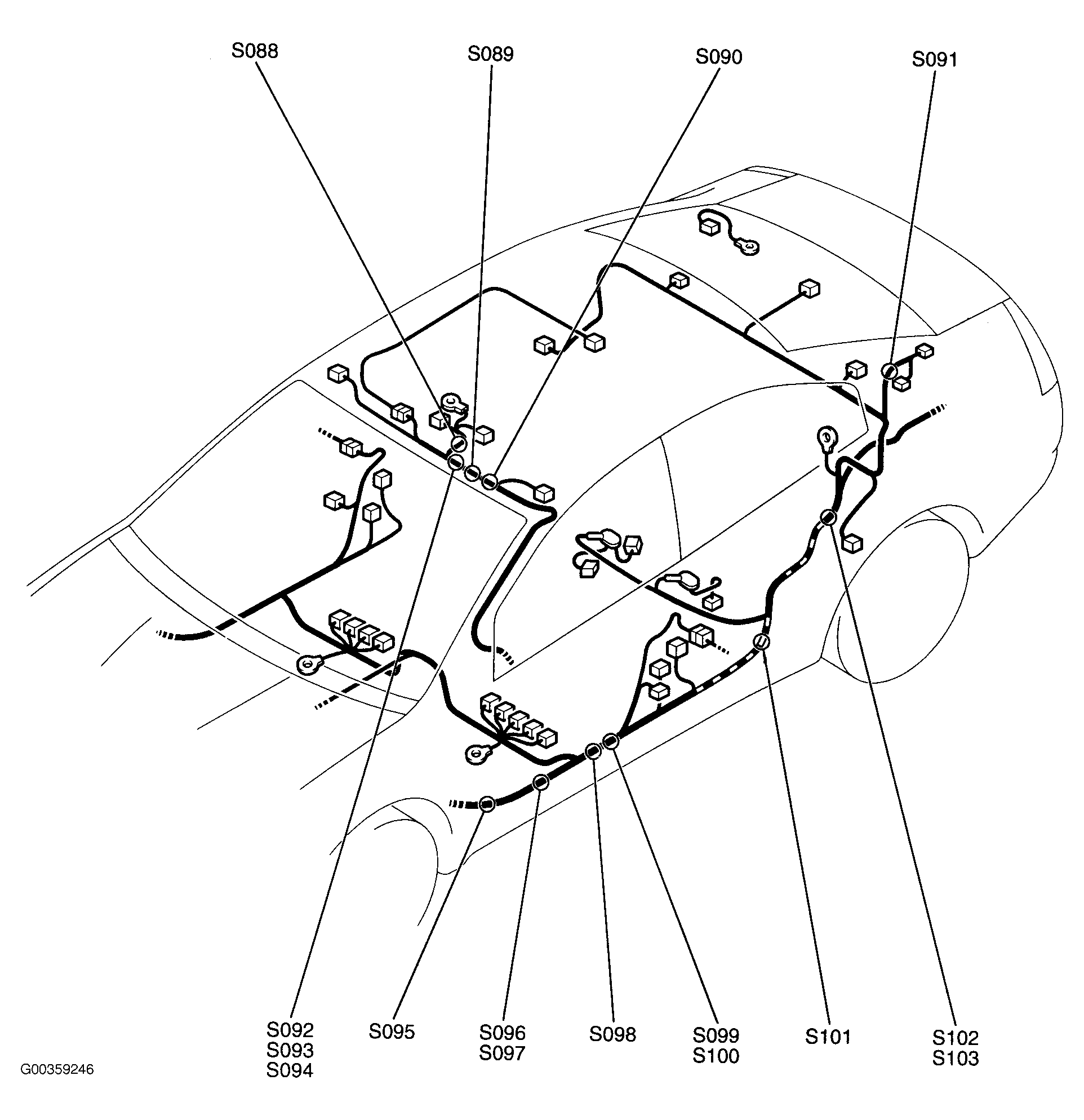 S088
S089
S090
S091

S092
S093
S094
S095
S096
S097
S098
S099
S100
S101
S102
S103

G00359246