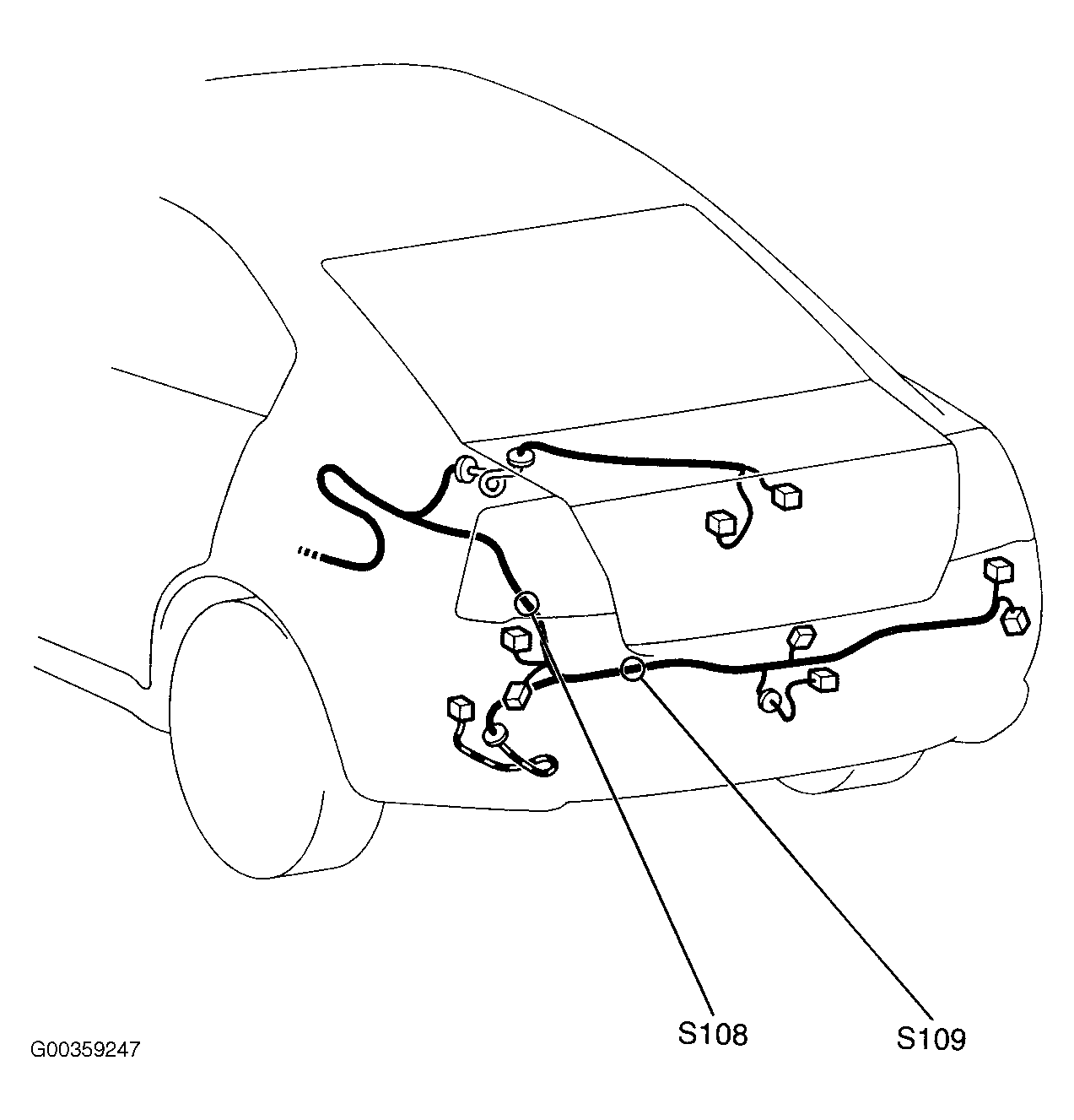 S108
S109
G00359247