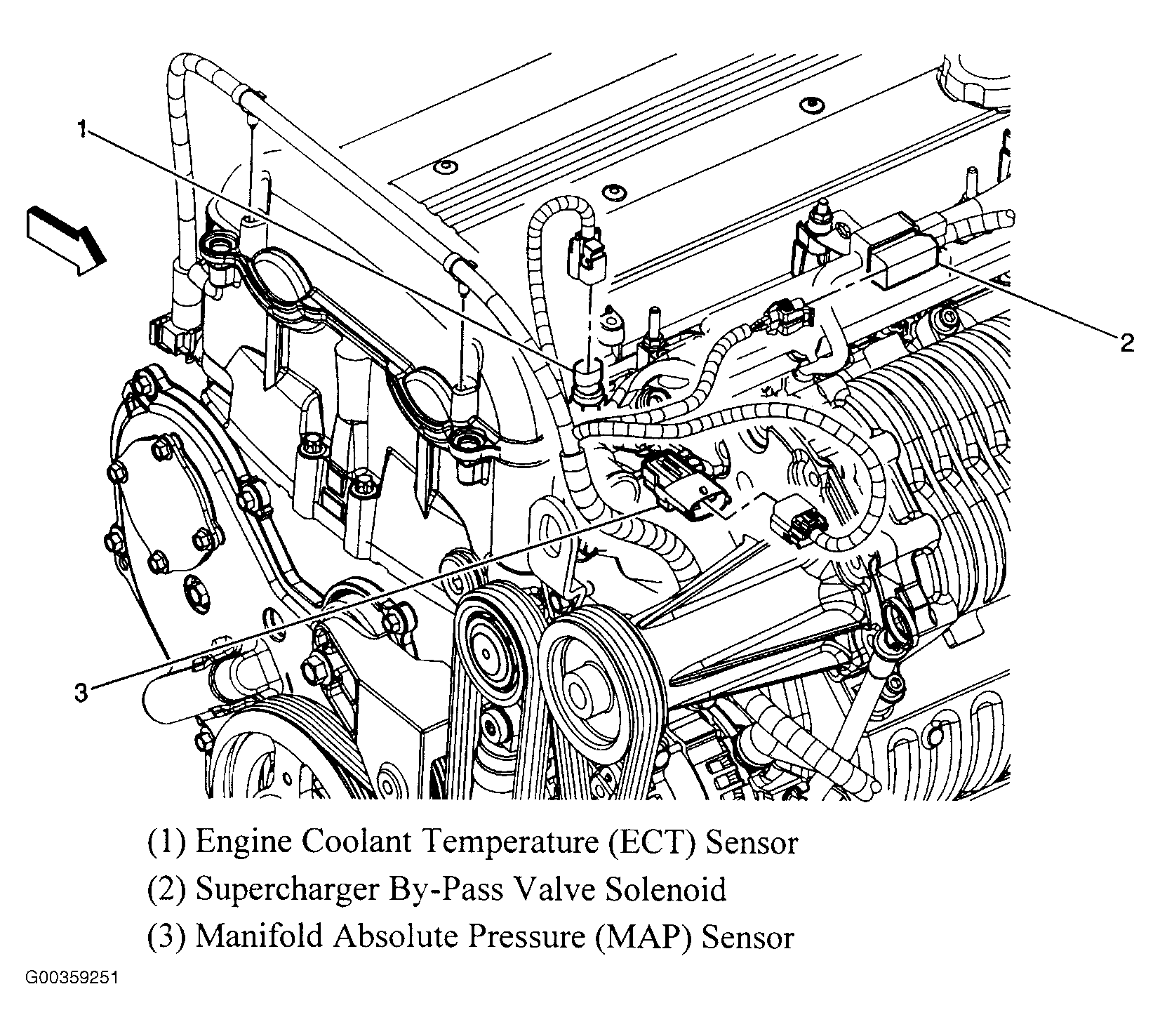 1

2

3

(1) Engine Coolant Temperature (ECT) Sensor
(2) Supercharger By-Pass Valve Solenoid
(3) Manifold Absolute Pressure (MAP) Sensor

G00359251