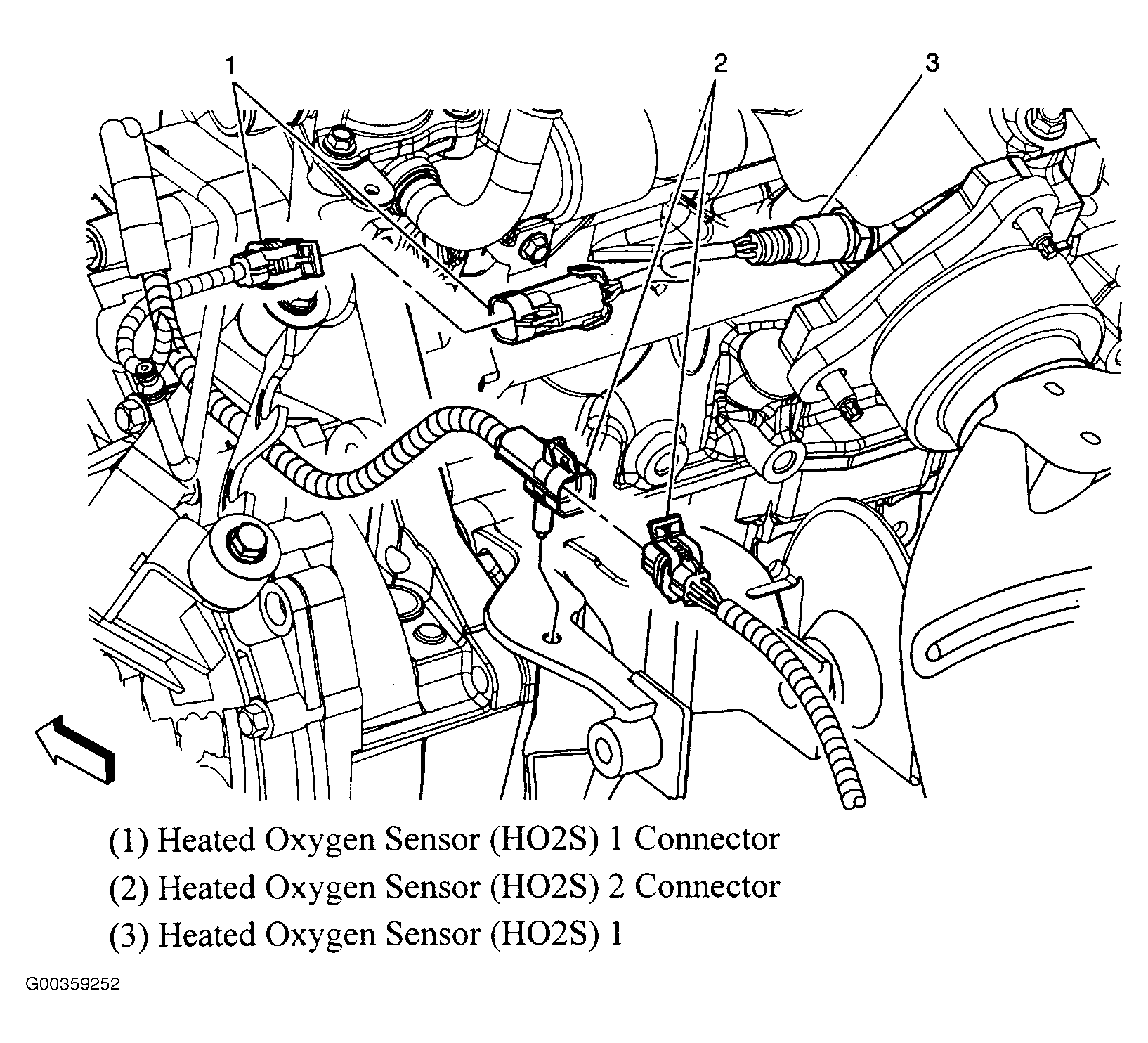 1

2

3

(1) Heated Oxygen Sensor (HO2S) 1 Connector
(2) Heated Oxygen Sensor (HO2S) 2 Connector
(3) Heated Oxygen Sensor (HO2S) 1

G00359252