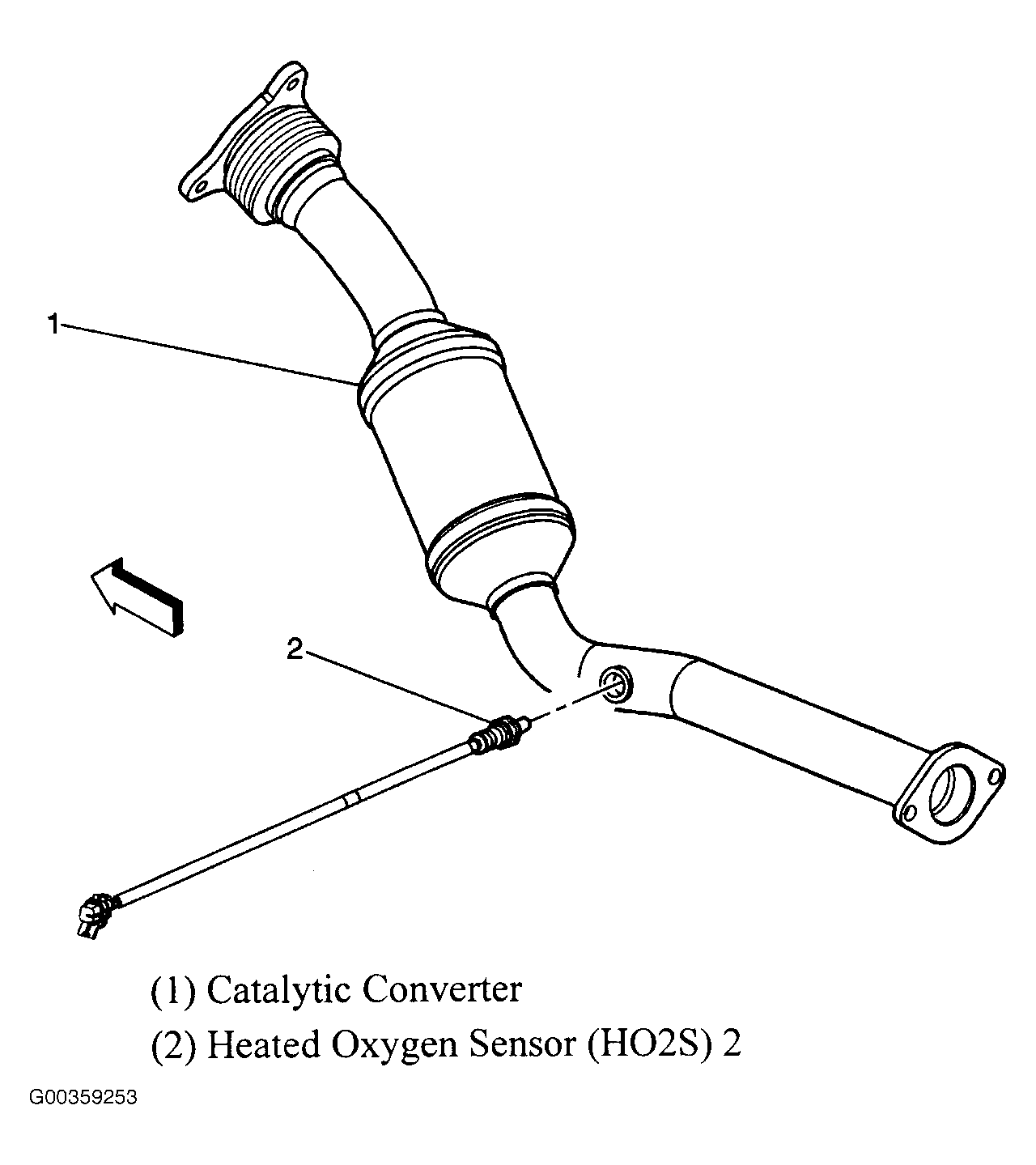 1

2

(1) Catalytic Converter

(2) Heated Oxygen Sensor (HO2S) 2

G00359253