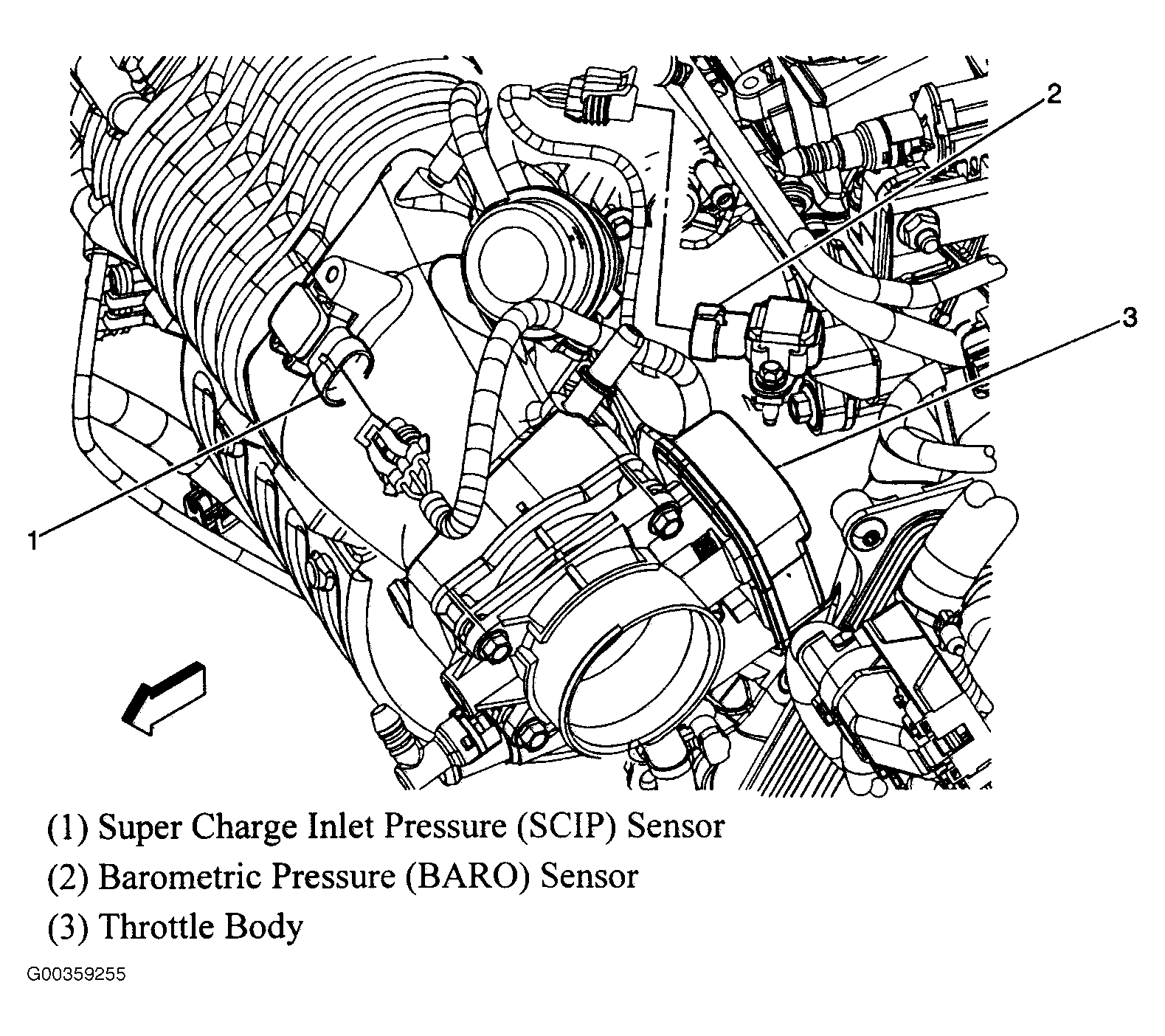 2

3

1

(1) Super Charge Inlet Pressure (SCIP) Sensor

(2) Barometric Pressure (BARO) Sensor

(3) Throttle Body

G00359255