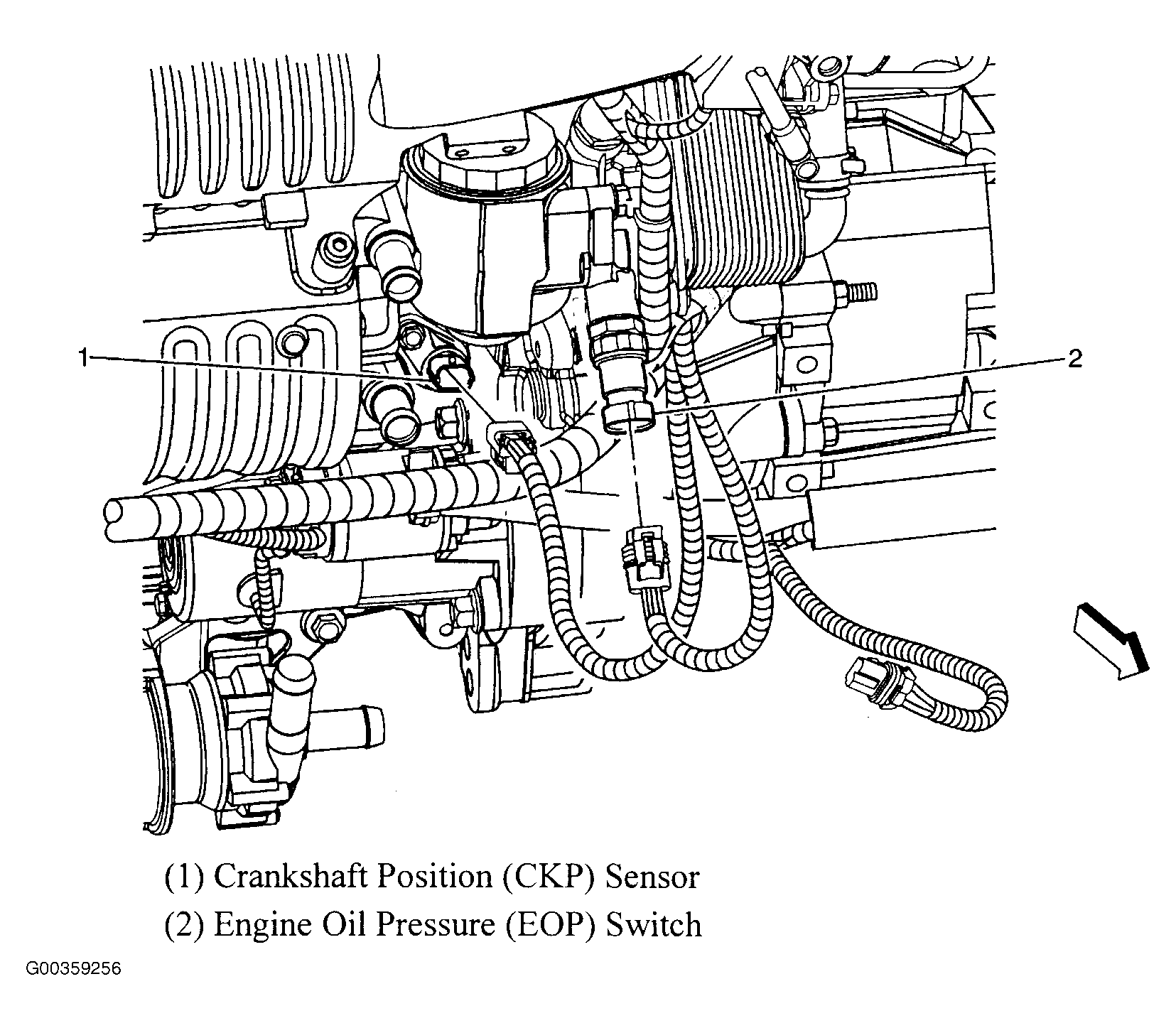 1

2

(1) Crankshaft Position (CKP) Sensor
(2) Engine Oil Pressure (EOP) Switch

G00359256