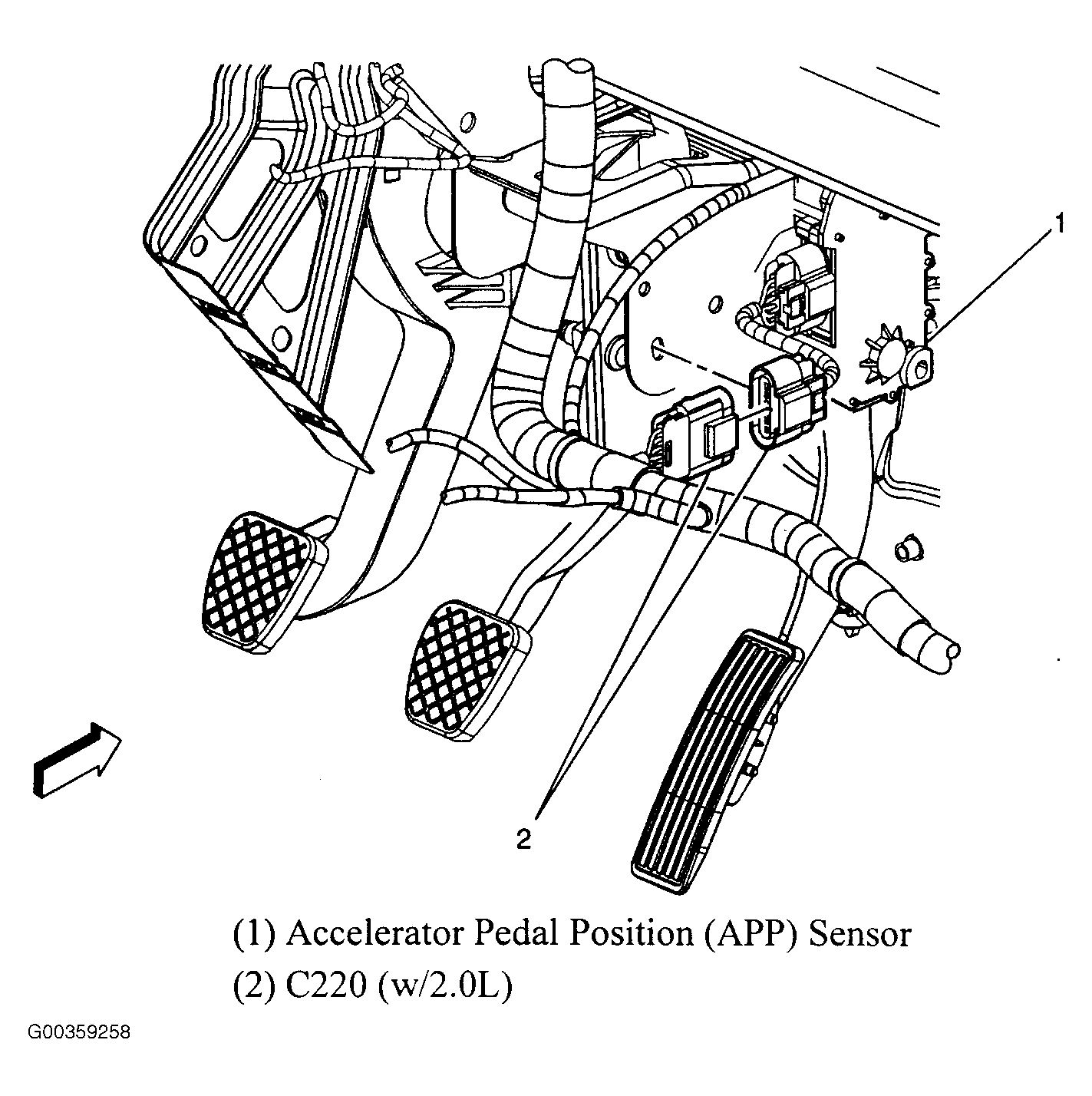 1

2

(1) Accelerator Pedal Position (APP) Sensor
(2) C220 (w/2.0L)

G00359258