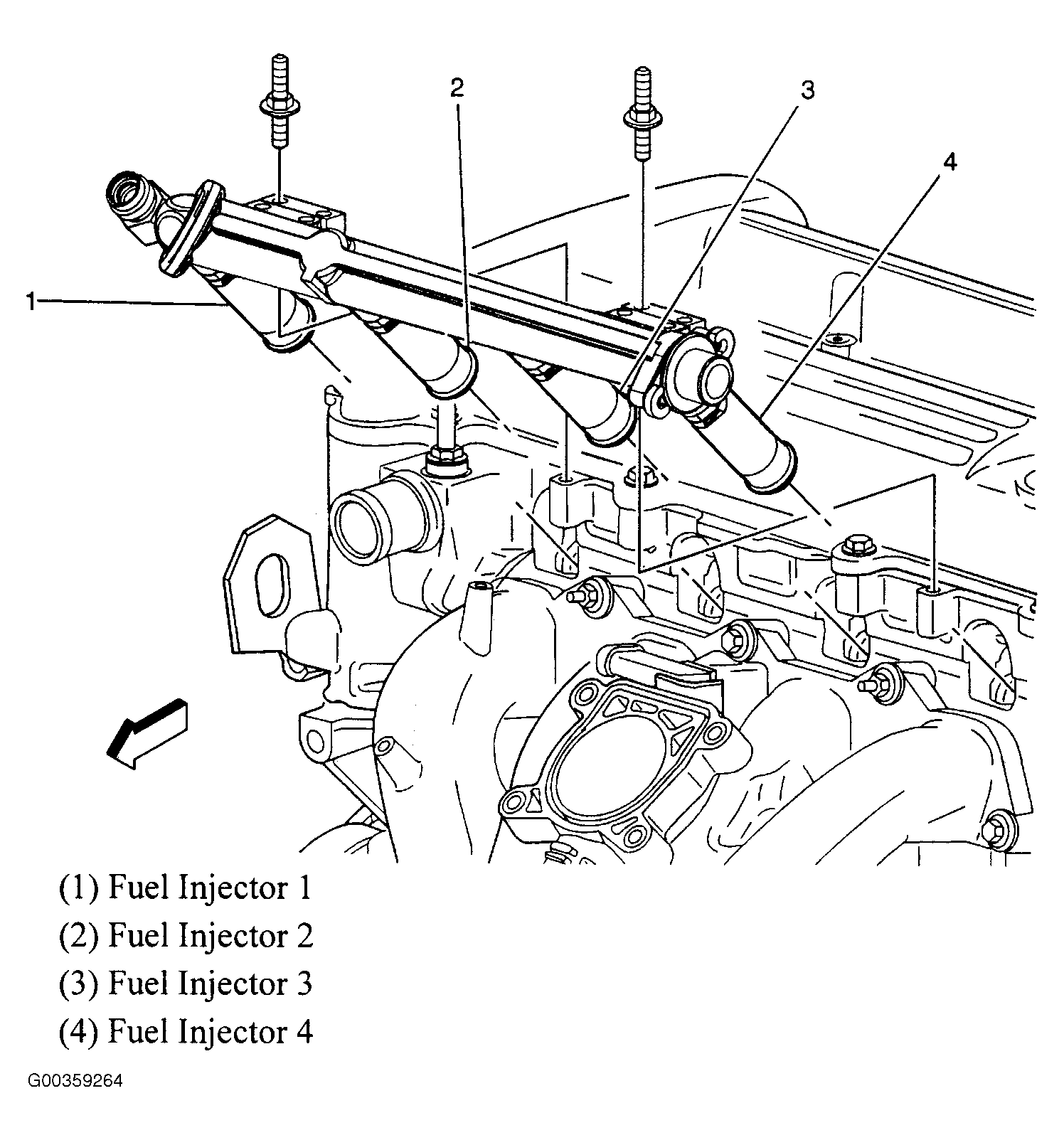 2
3
4
1

(1) Fuel Injector 1
(2) Fuel Injector 2
(3) Fuel Injector 3
(4) Fuel Injector 4

G00359264