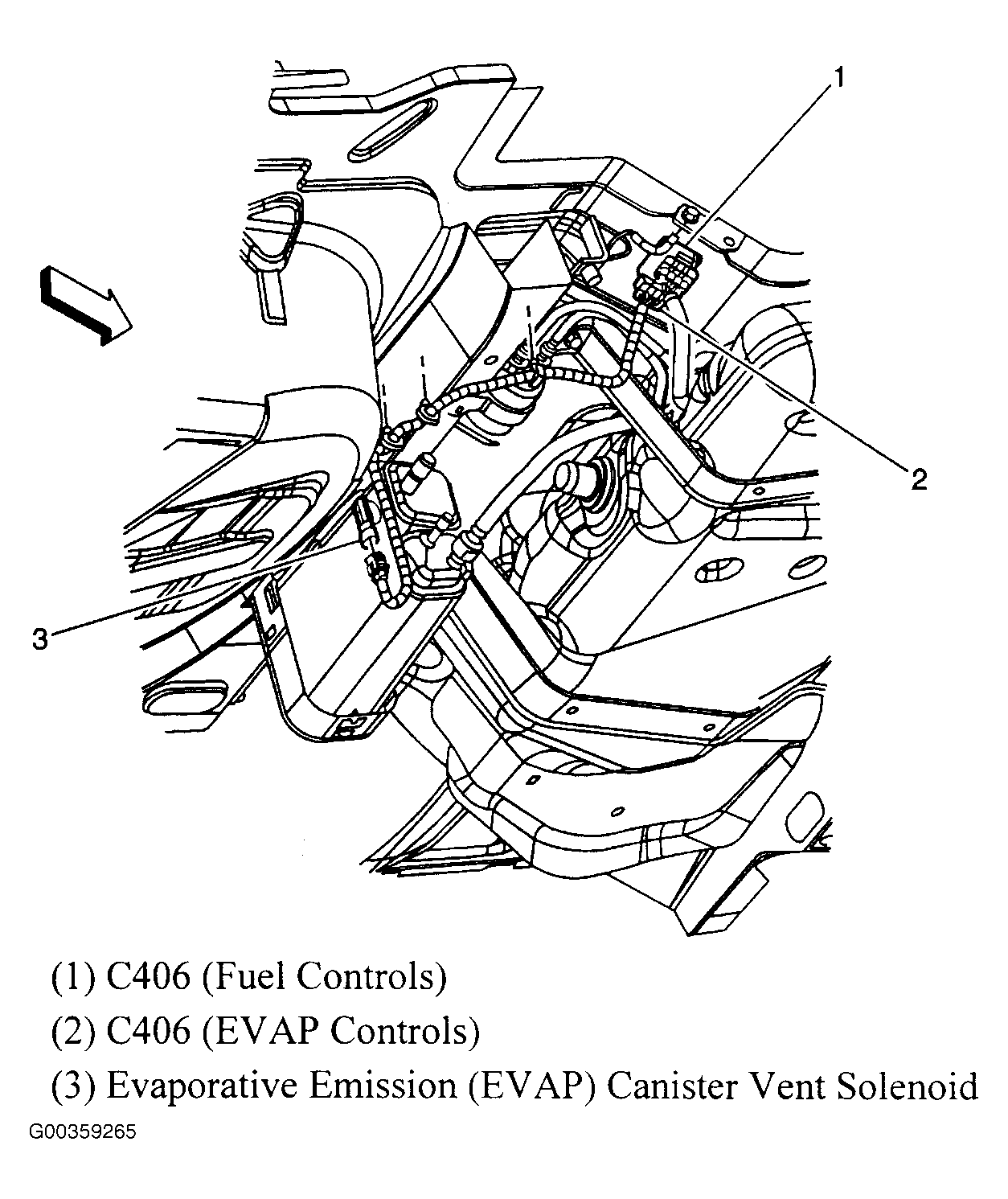 1

2

3

(1) C406 (Fuel Controls)

(2) C406 (EVAP Controls)

(3) Evaporative Emission (EVAP) Canister Vent Solenoid

G00359265