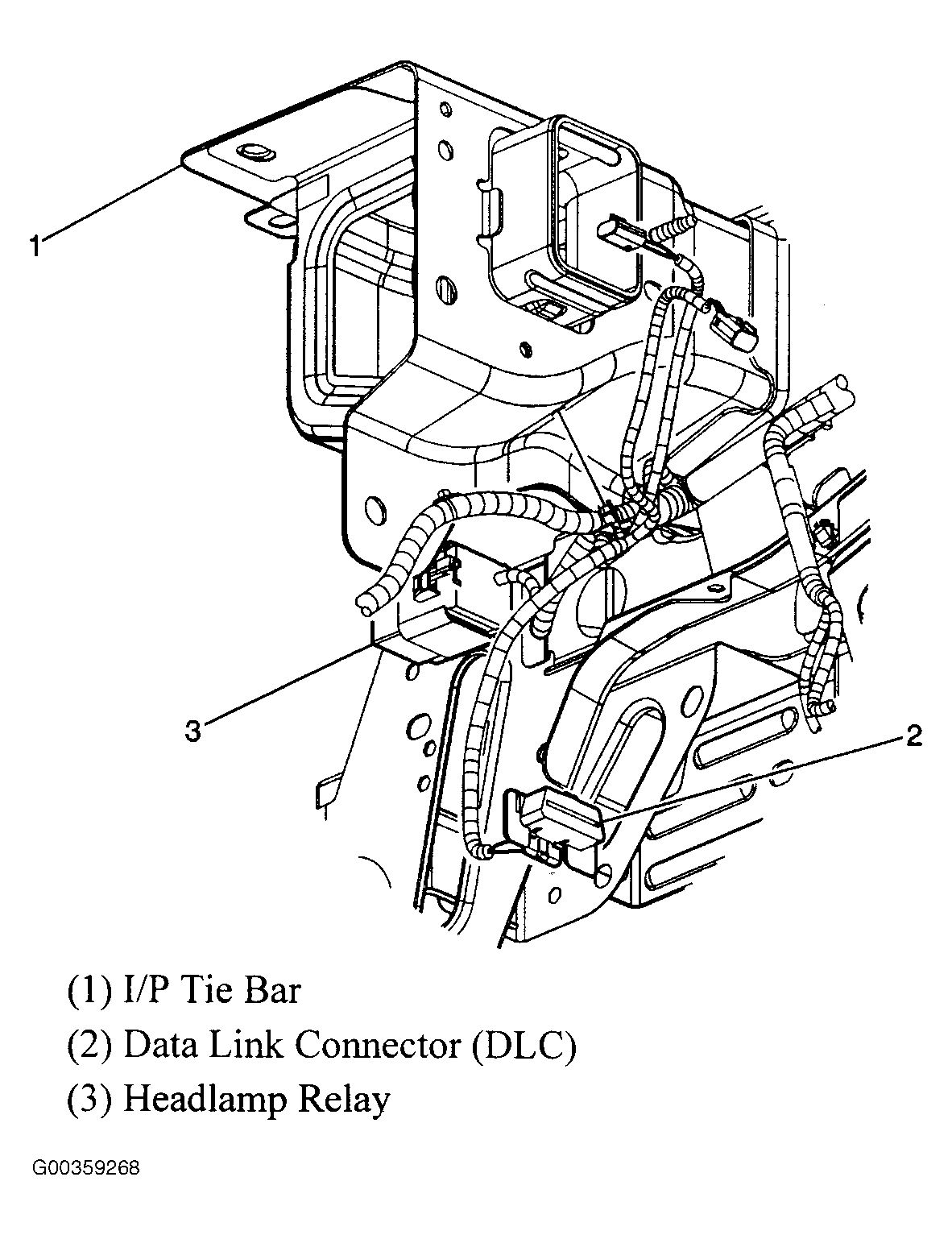 1

3

2

(1) I/P Tie Bar

(2) Data Link Connector (DLC)

(3) Headlamp Relay

G00359268