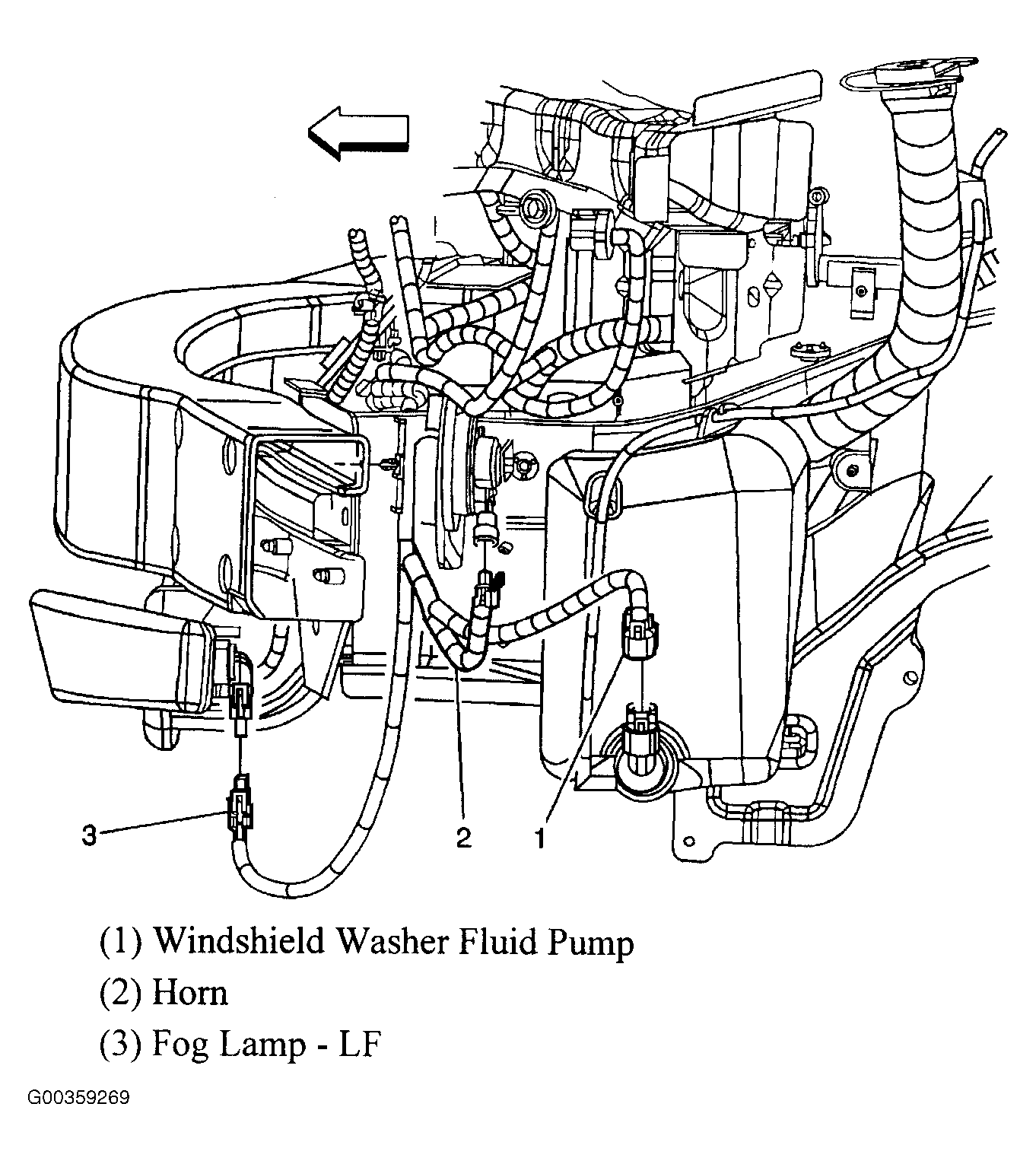 3

2

1

(1) Windshield Washer Fluid Pump

(2) Horn

(3) Fog Lamp - LF

G00359269