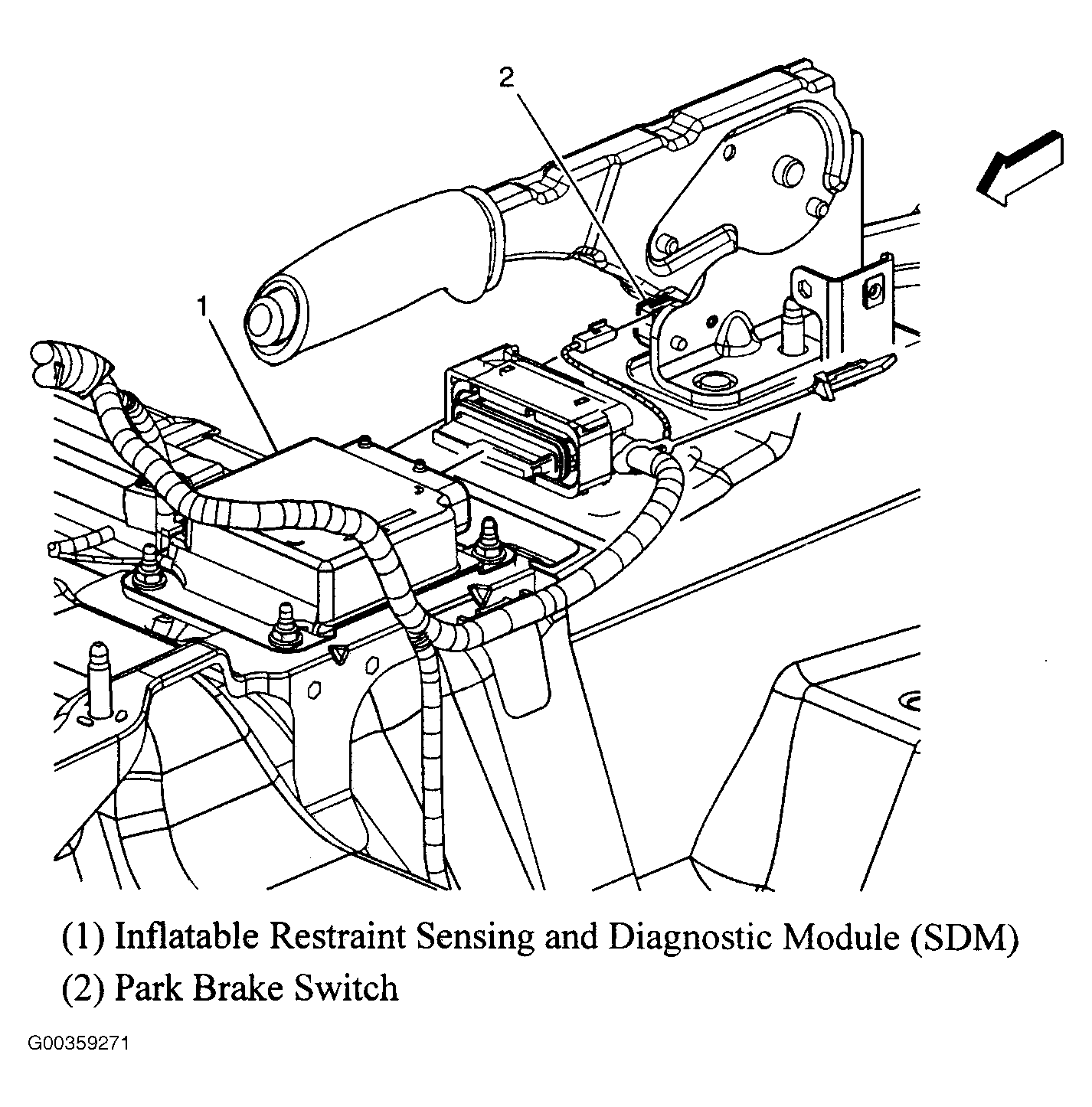 2

1

(1) Inflatable Restraint Sensing and Diagnostic Module (SDM)
(2) Park Brake Switch

G00359271