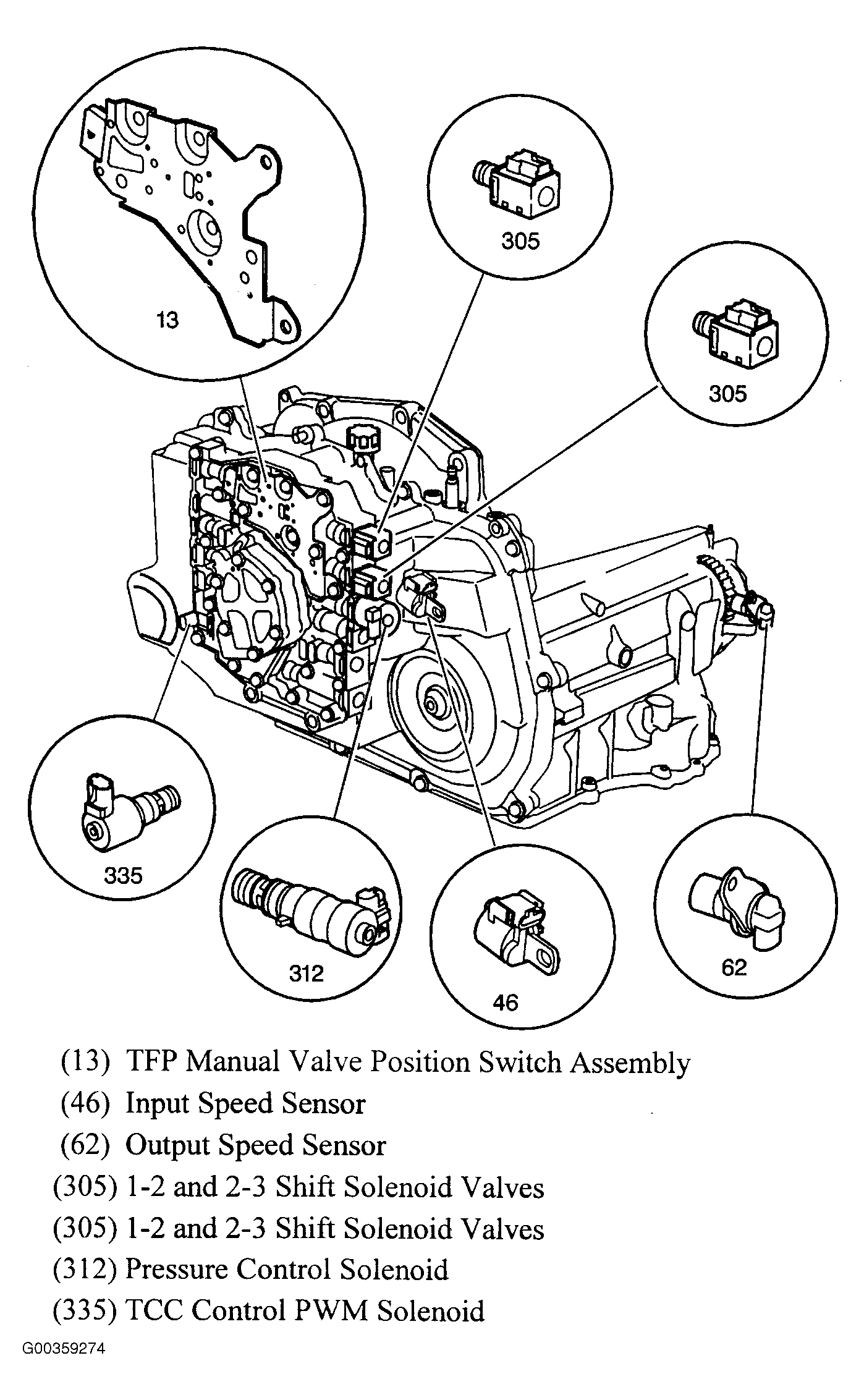 13

305

305

335

312

46

62

(13) TFP Manual Valve Position Switch Assembly
(46) Input Speed Sensor
(62) Output Speed Sensor
(305) 1-2 and 2-3 Shift Solenoid Valves
(305) 1-2 and 2-3 Shift Solenoid Valves
(312) Pressure Control Solenoid
(335) TCC Control PWM Solenoid

G00359274