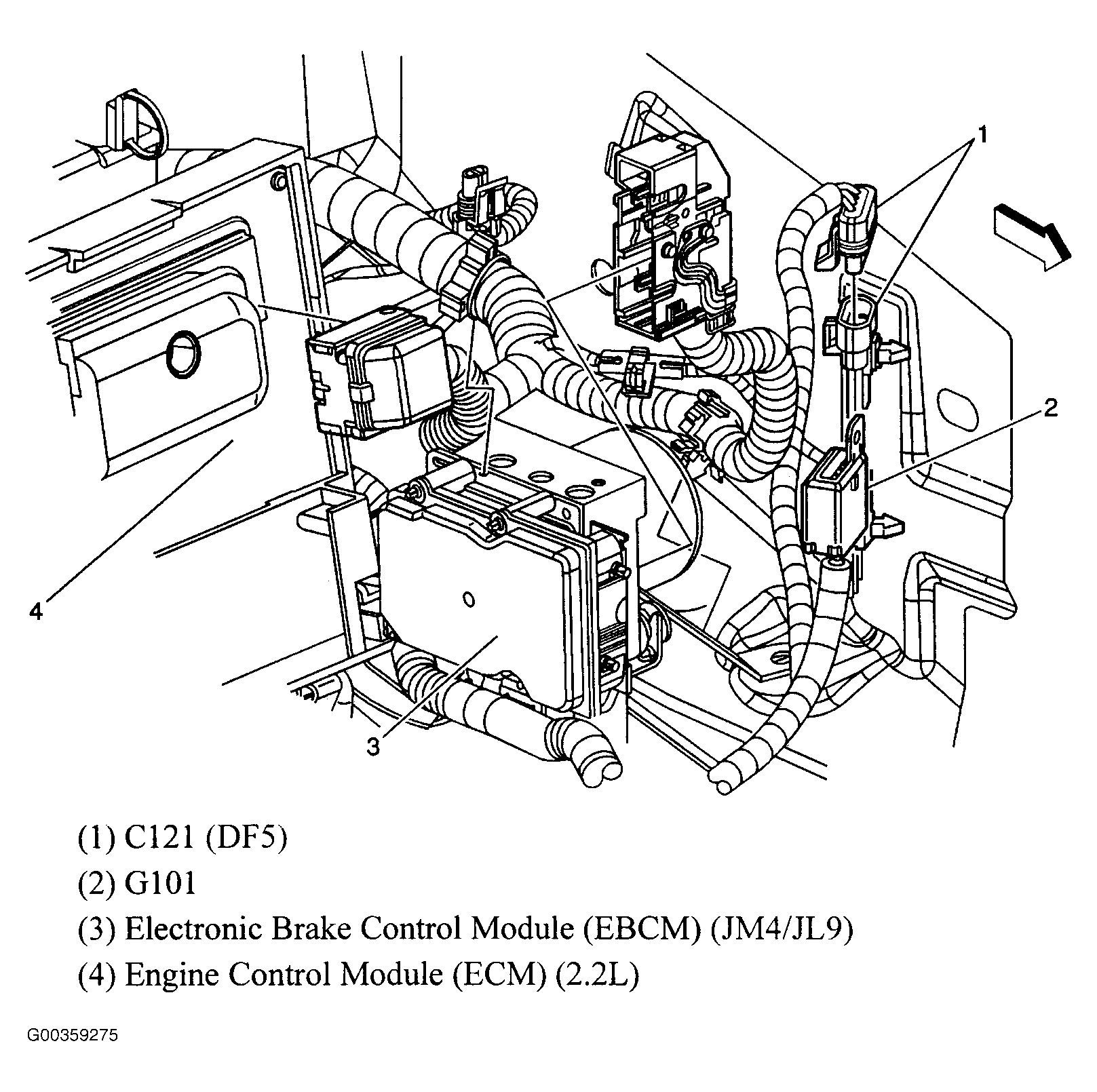 1

2

4

3

(1) C121 (DF5)
(2) G101
(3) Electronic Brake Control Module (EBCM) (JM4/JL9)
(4) Engine Control Module (ECM) (2.2L)

G00359275