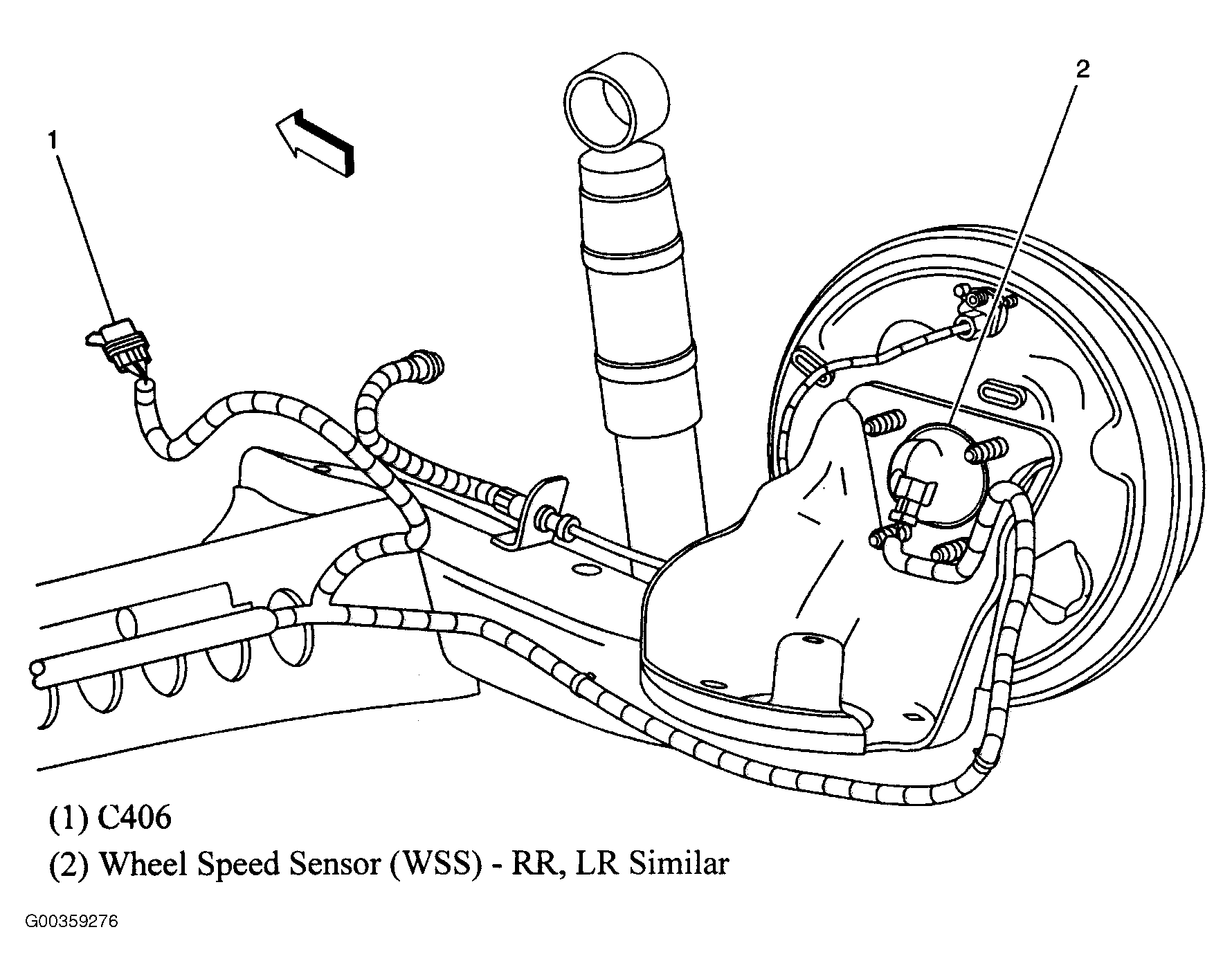 1

2

(1) C406

(2) Wheel Speed Sensor (WSS) - RR, LR Similar

G00359276