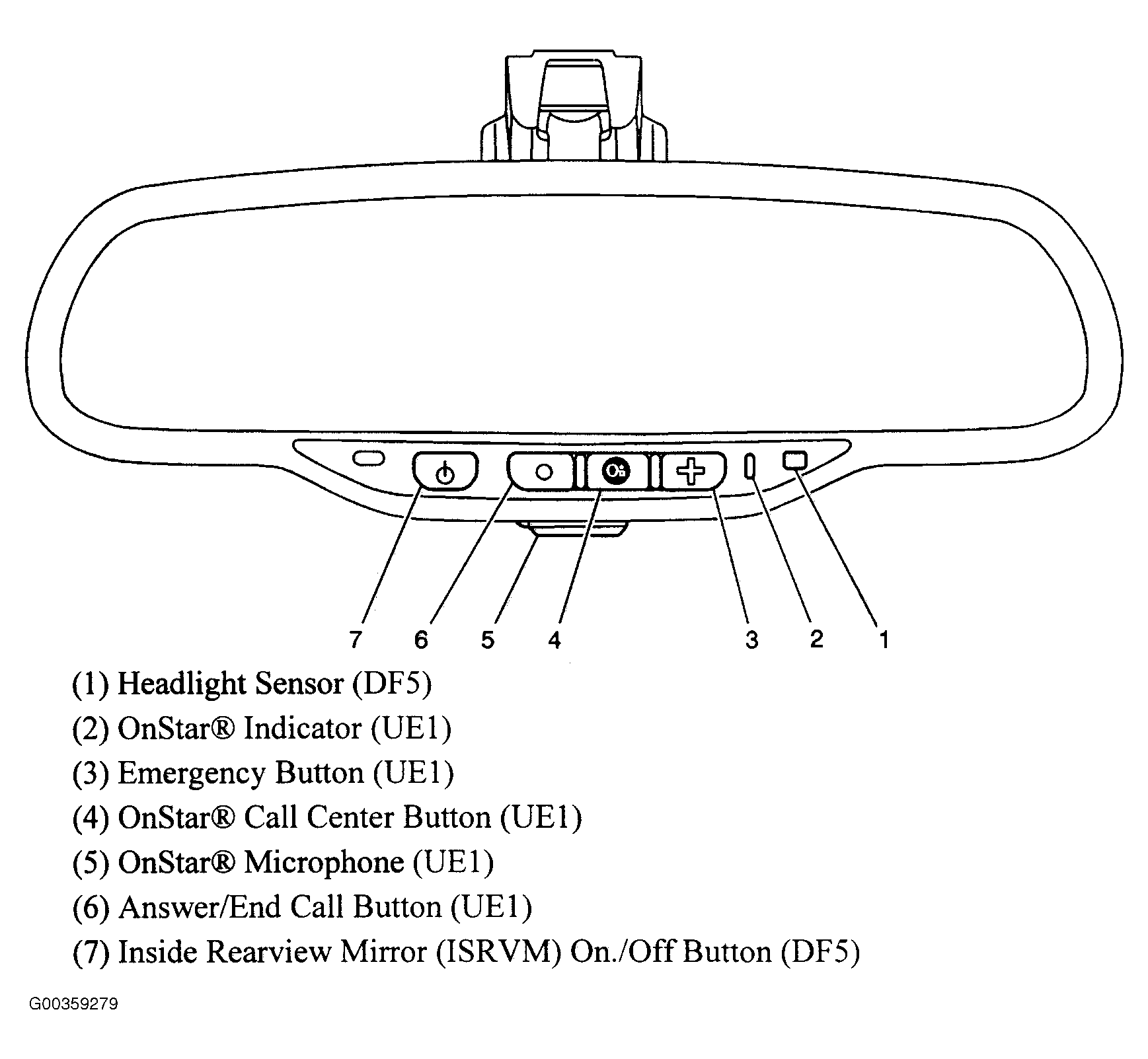 7 6 5 4 3 2 1

(1) Headlight Sensor (DF5)

(2) OnStar® Indicator (UE1)

(3) Emergency Button (UE1)

(4) OnStar® Call Center Button (UE1)

(5) OnStar® Microphone (UE1)

(6) Answer/End Call Button (UE1)

(7) Inside Rearview Mirror (ISRVM) On./Off Button (DF5)

G00359279