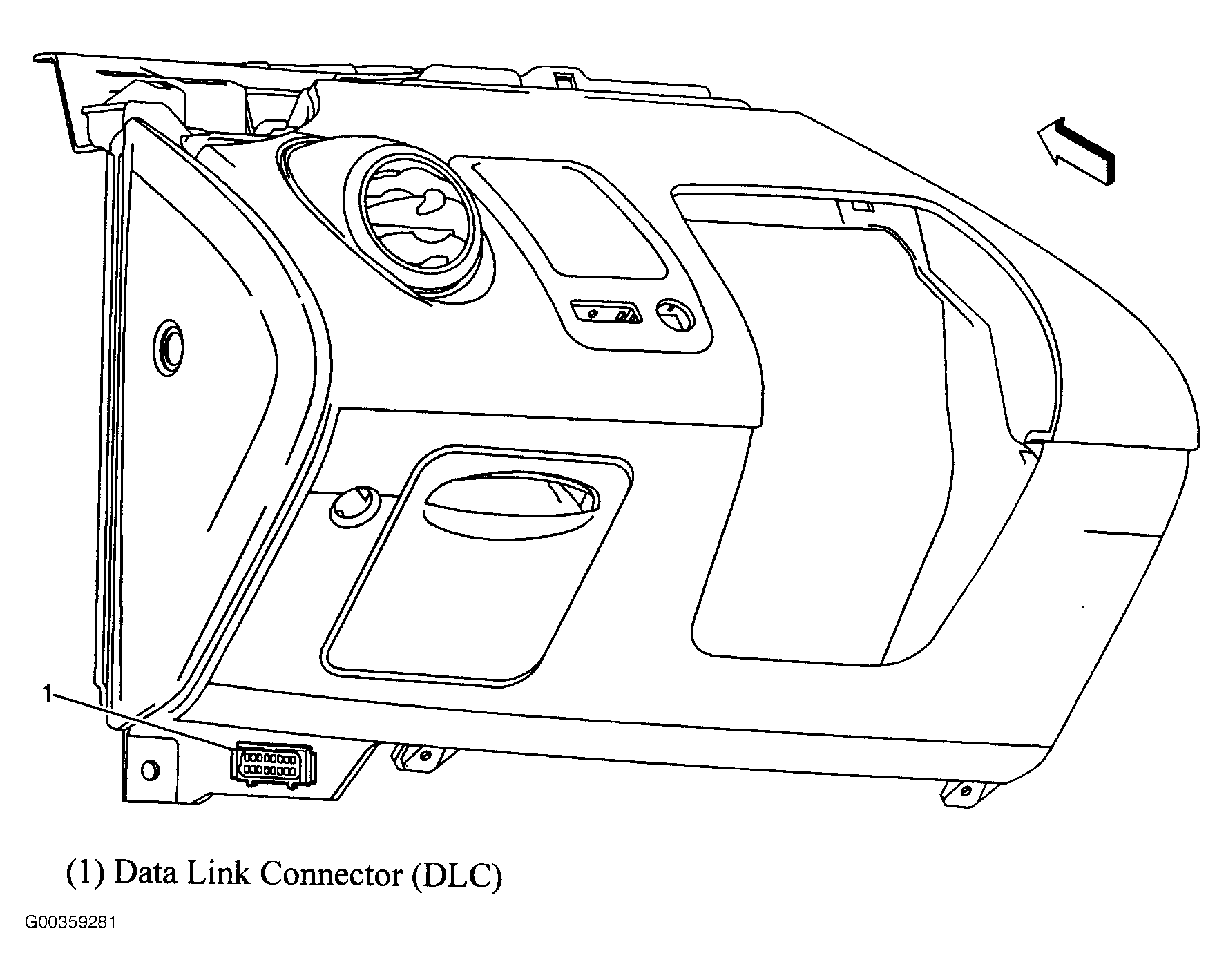 1

(1) Data Link Connector (DLC)

G00359281