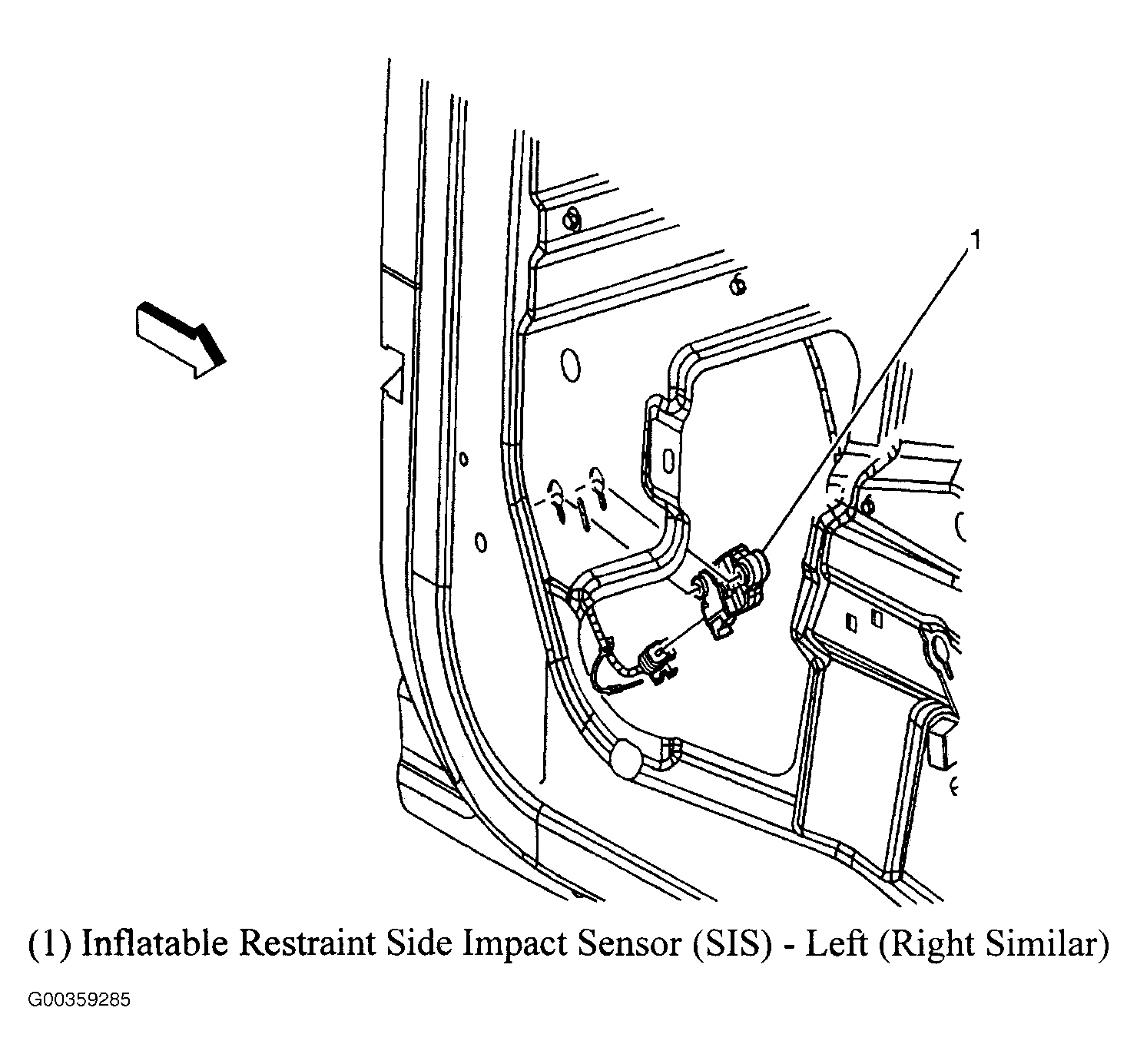 1

(1) Inflatable Restraint Side Impact Sensor (SIS) - Left (Right Similar)

G00359285