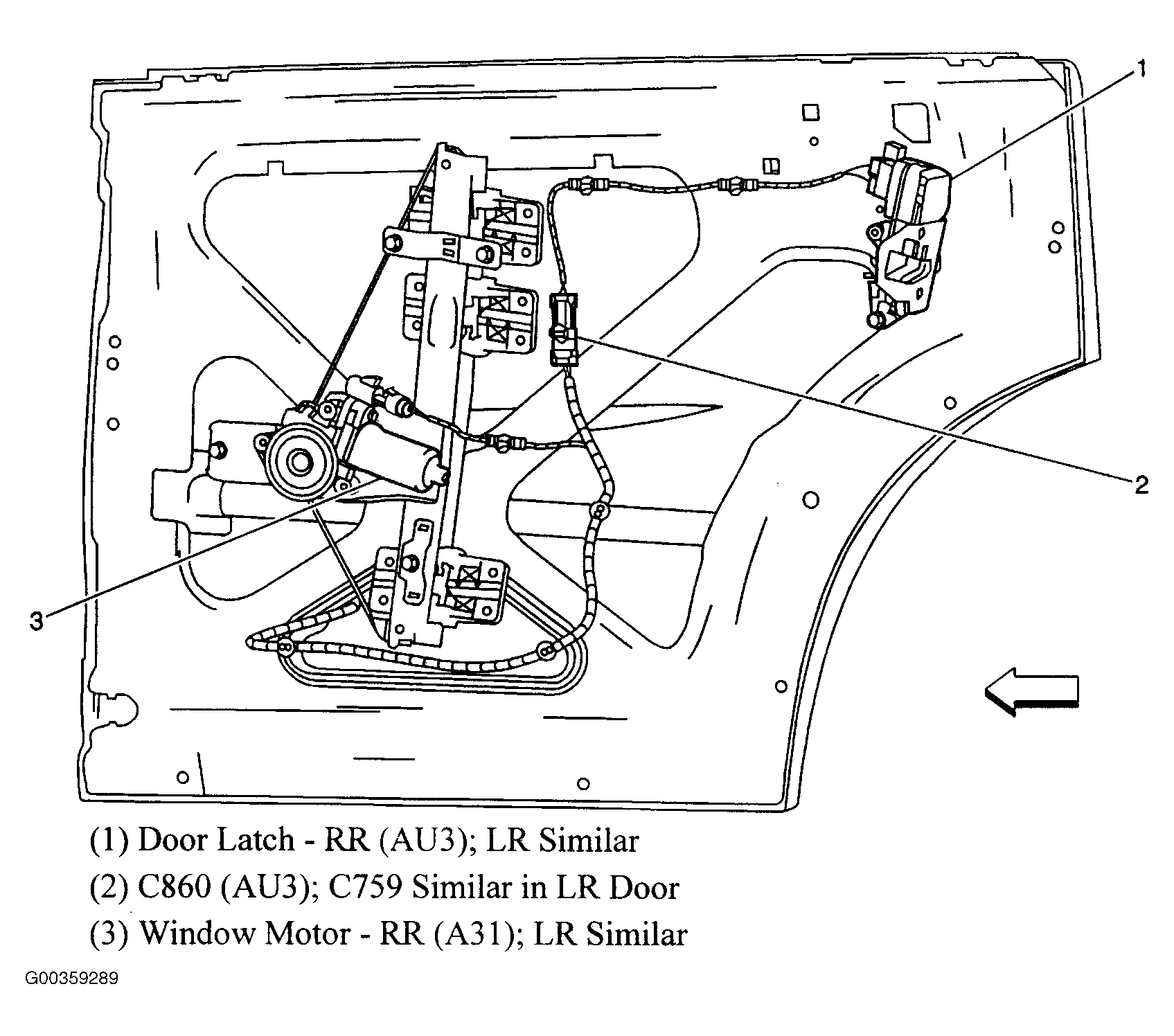 1

2

3

(1) Door Latch - RR (AU3); LR Similar

(2) C860 (AU3); C759 Similar in LR Door

(3) Window Motor - RR (A31); LR Similar

G00359289