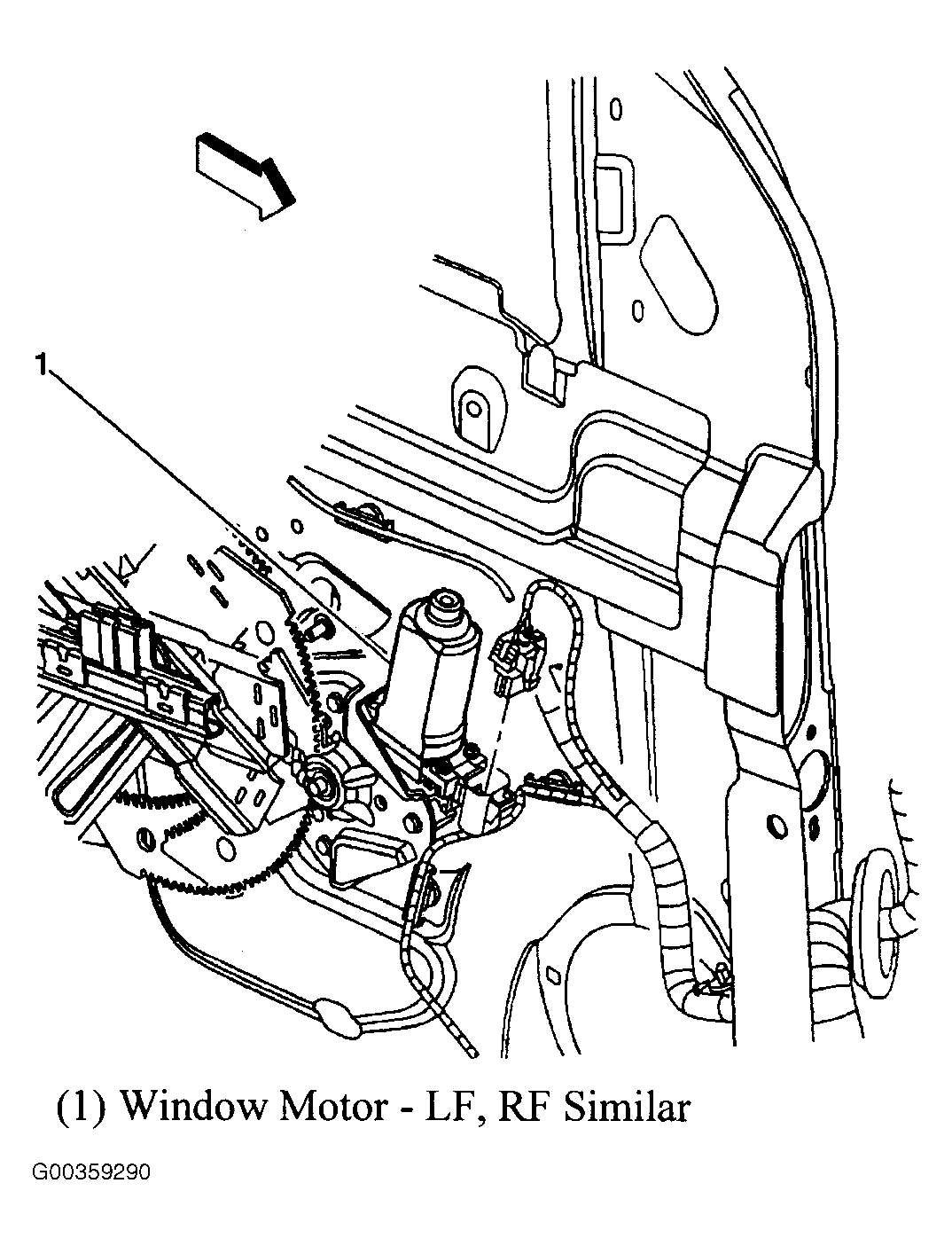 1

(1) Window Motor - LF, RF Similar

G00359290