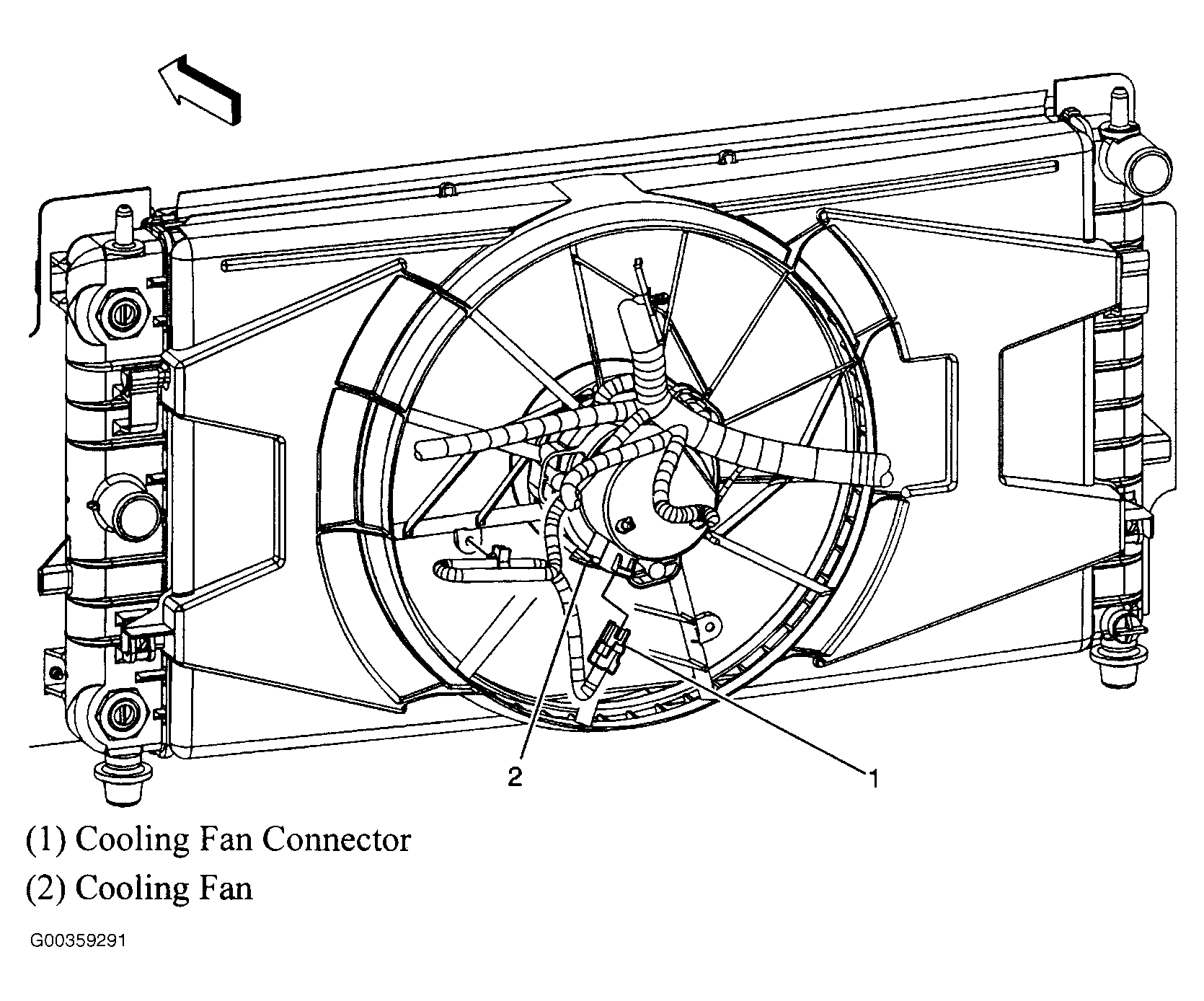 2

1

(1) Cooling Fan Connector

(2) Cooling Fan

G00359291