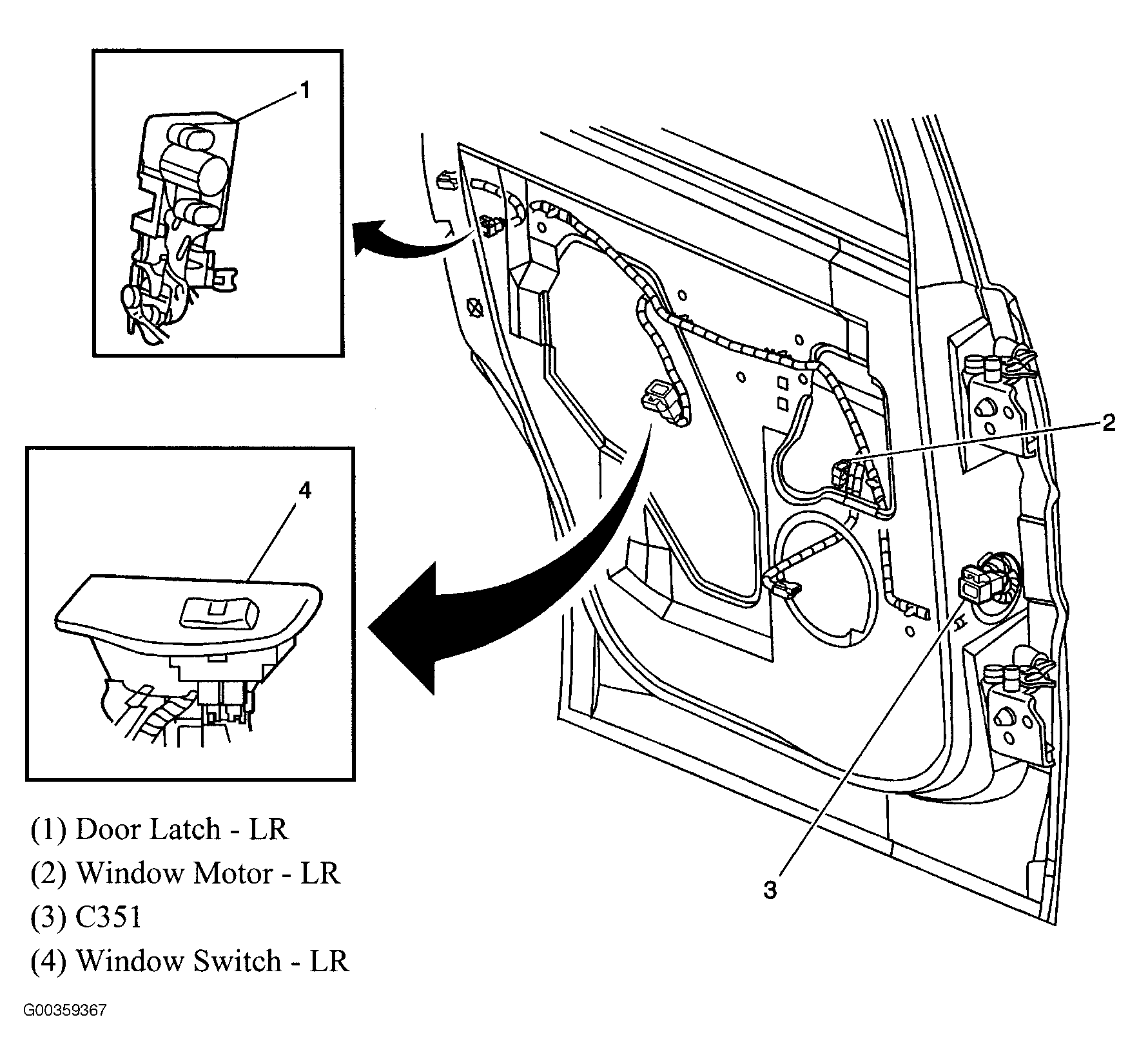 1

2

4

3

(1) Door Latch - LR
(2) Window Motor - LR
(3) C351
(4) Window Switch - LR

G00359367