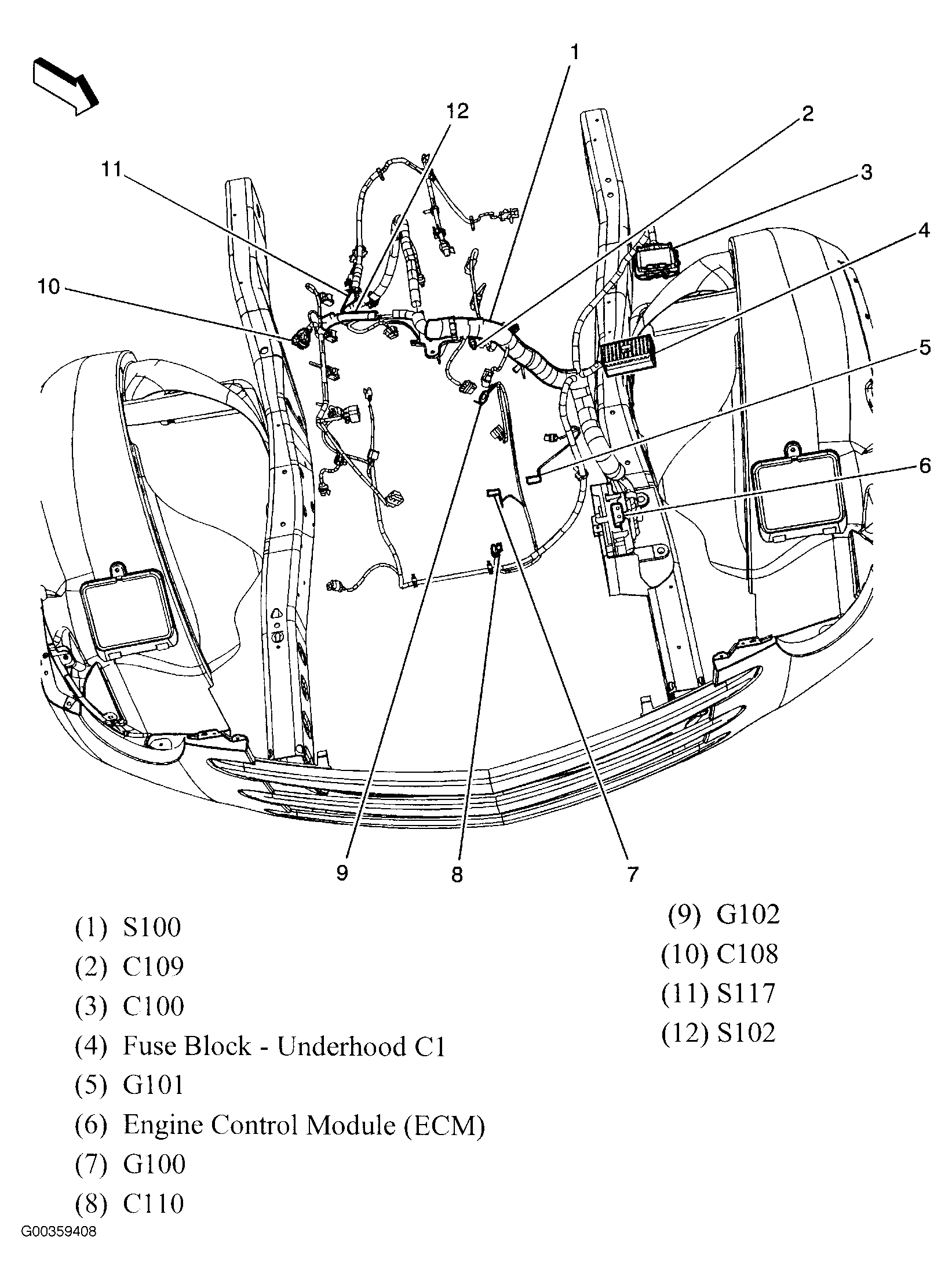 1
12
2
11
3
4
10
5
6
9
8
7

(1) S100
(2) C109
(3) C100
(4) Fuse Block - Underhood C1
(5) G101
(6) Engine Control Module (ECM)
(7) G100
(8) C110

(9) G102
(10) C108
(11) S117
(12) S102

G00359408