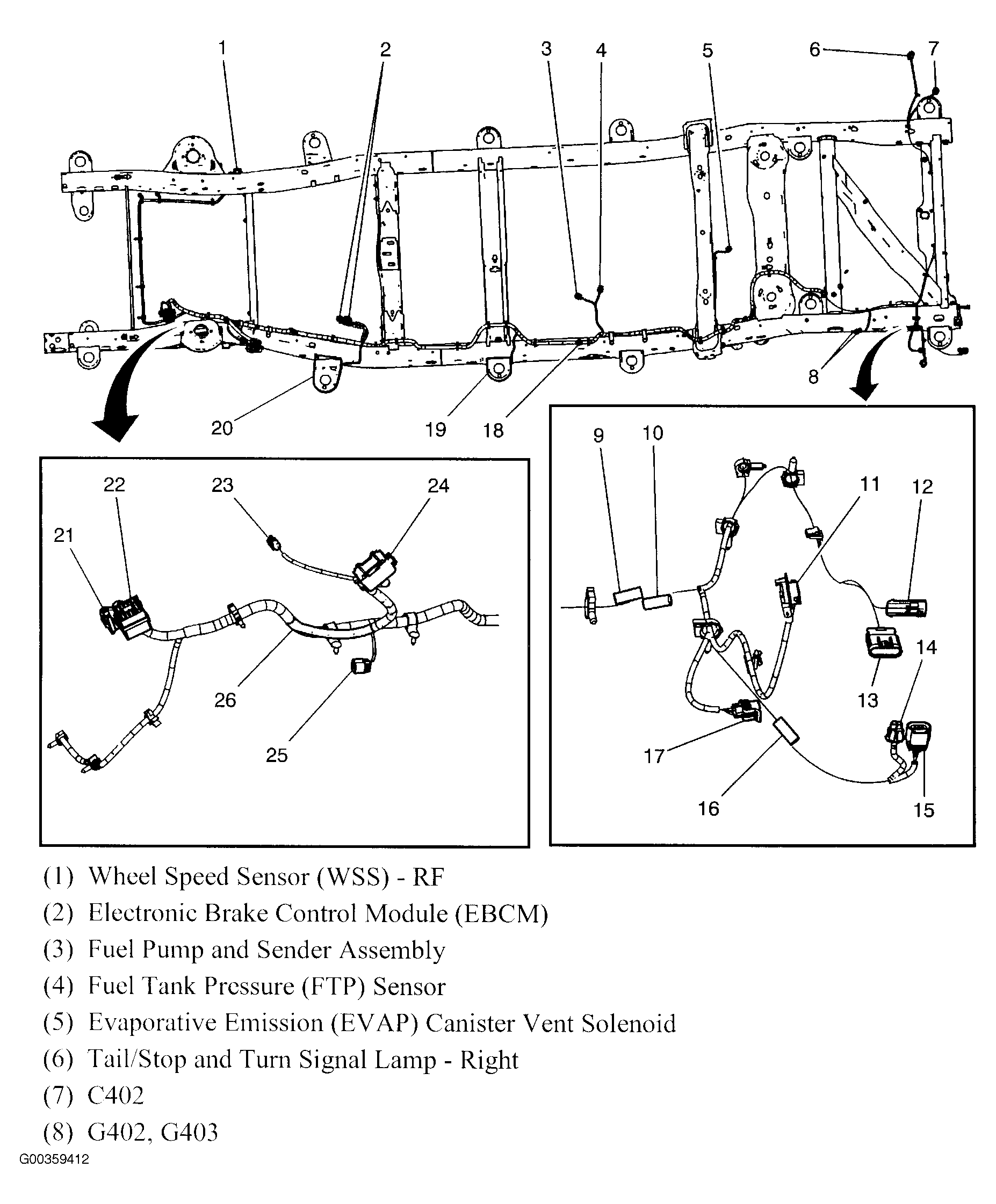 1 2 3 4 5 6 7

8

20 19 18

22 23 24
21
26
25

9 10 11 12
13 14
17
16 15

(1) Wheel Speed Sensor (WSS) - RF
(2) Electronic Brake Control Module (EBCM)
(3) Fuel Pump and Sender Assembly
(4) Fuel Tank Pressure (FTP) Sensor
(5) Evaporative Emission (EVAP) Canister Vent Solenoid
(6) Tail/Stop and Turn Signal Lamp - Right
(7) C402
(8) G402, G403

G00359412