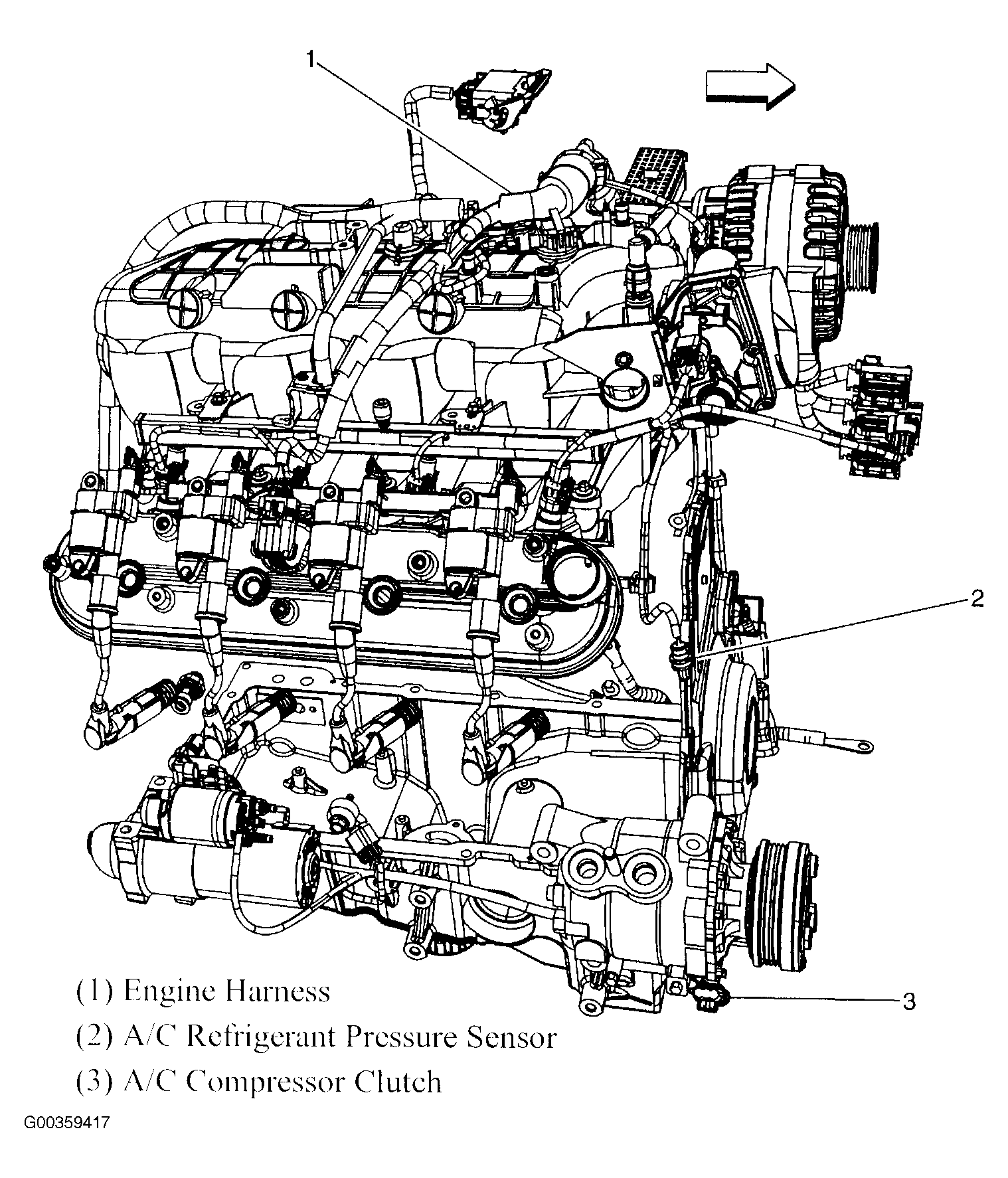 1

2

3

(1) Engine Harness

(2) A/C Refrigerant Pressure Sensor

(3) A/C Compressor Clutch

G00359417