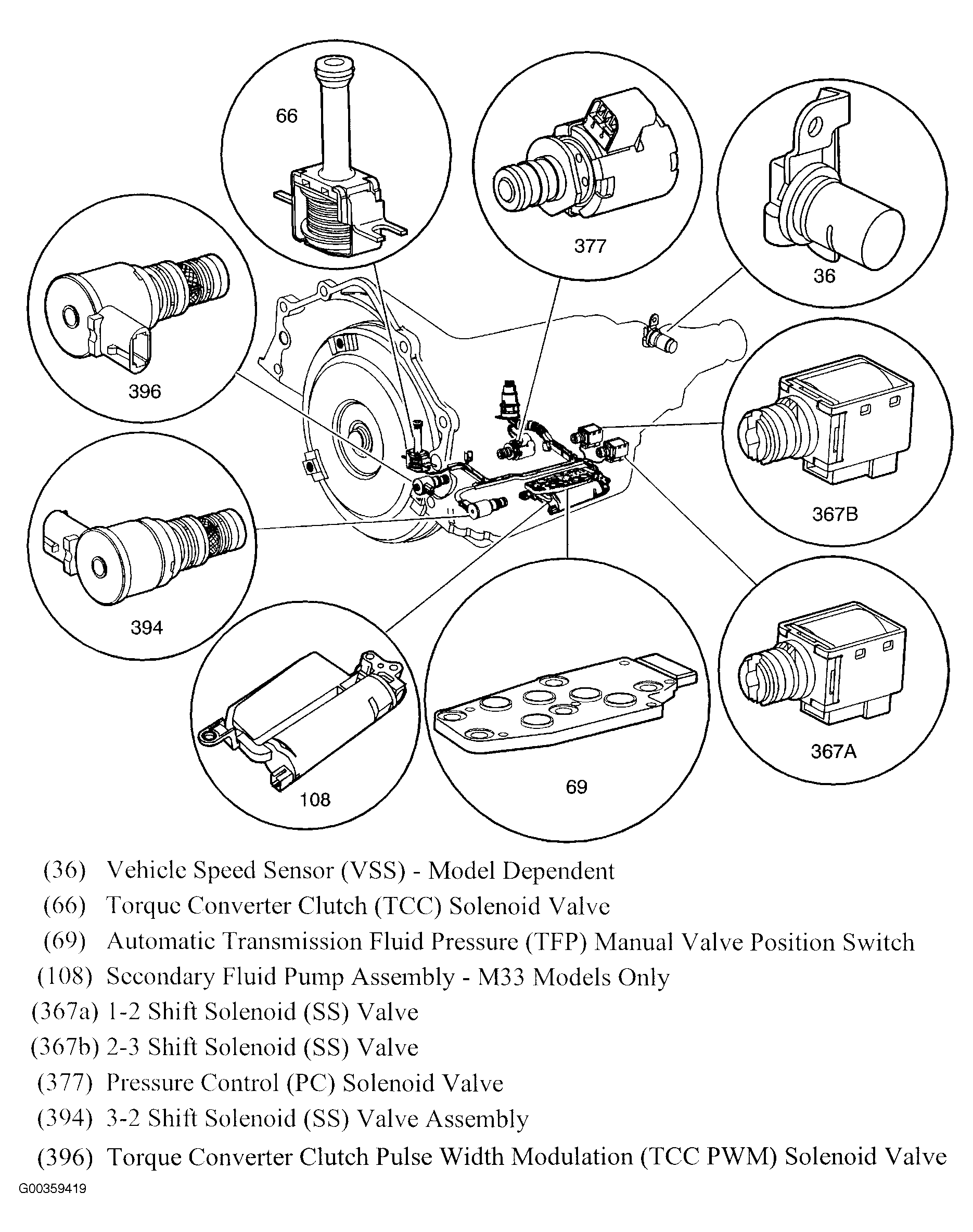 66

377

36

396

367B

394

367A

108

69

(36) Vehicle Speed Sensor (VSS) - Model Dependent
(66) Torque Converter Clutch (TCC) Solenoid Valve
(69) Automatic Transmission Fluid Pressure (TFP) Manual Valve Position Switch
(108) Secondary Fluid Pump Assembly - M33 Models Only
(367a) 1-2 Shift Solenoid (SS) Valve
(367b) 2-3 Shift Solenoid (SS) Valve
(377) Pressure Control (PC) Solenoid Valve
(394) 3-2 Shift Solenoid (SS) Valve Assembly
(396) Torque Converter Clutch Pulse Width Modulation (TCC PWM) Solenoid Valve

G00359419