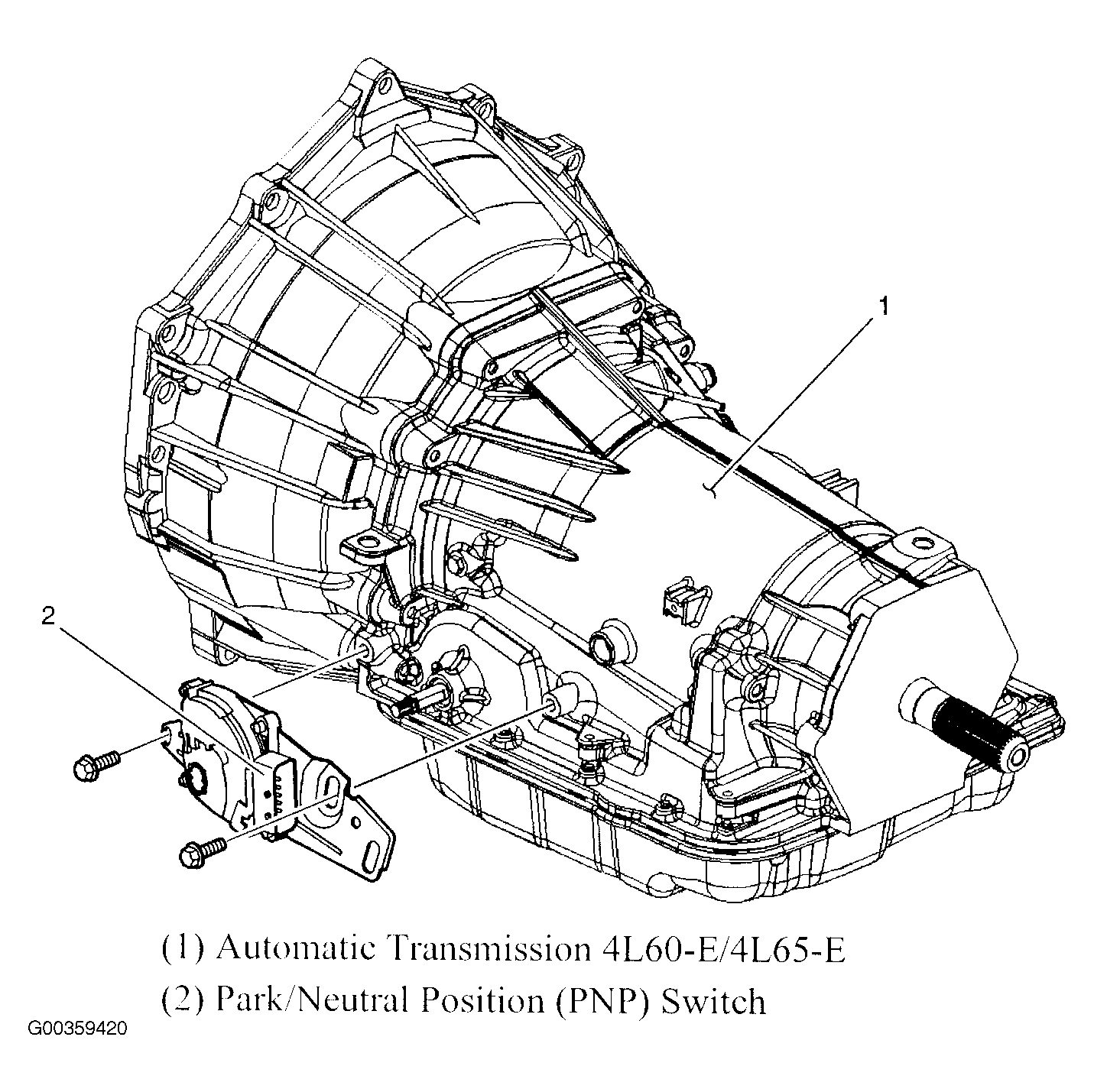 1

2

(1) Automatic Transmission 4L60-E/4L65-E

(2) Park/Neutral Position (PNP) Switch

G00359420