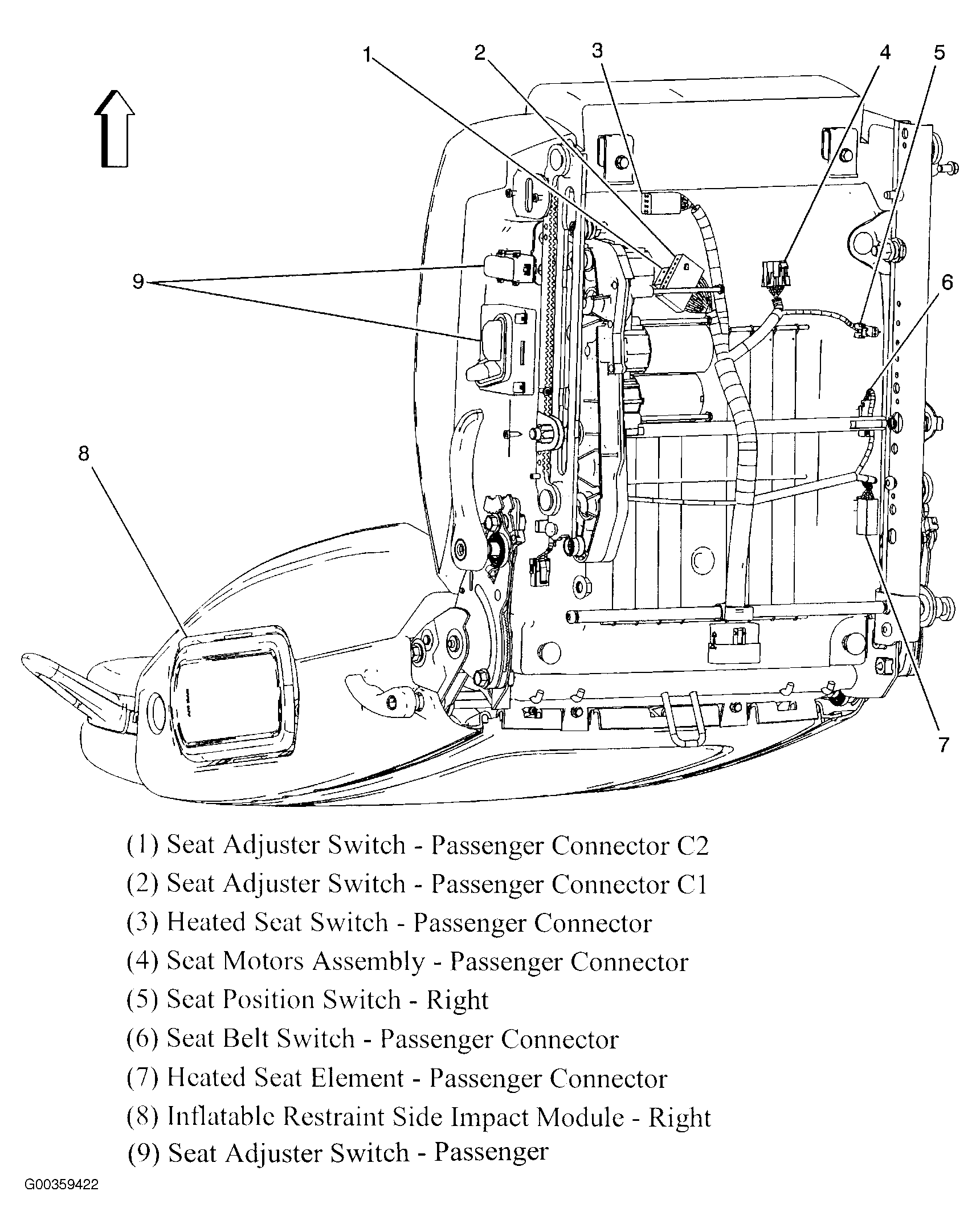 1
2
3
4
5
9
6
8
7

(1) Seat Adjuster Switch - Passenger Connector C2
(2) Seat Adjuster Switch - Passenger Connector C1
(3) Heated Seat Switch - Passenger Connector
(4) Seat Motors Assembly - Passenger Connector
(5) Seat Position Switch - Right
(6) Seat Belt Switch - Passenger Connector
(7) Heated Seat Element - Passenger Connector
(8) Inflatable Restraint Side Impact Module - Right
(9) Seat Adjuster Switch - Passenger

G00359422