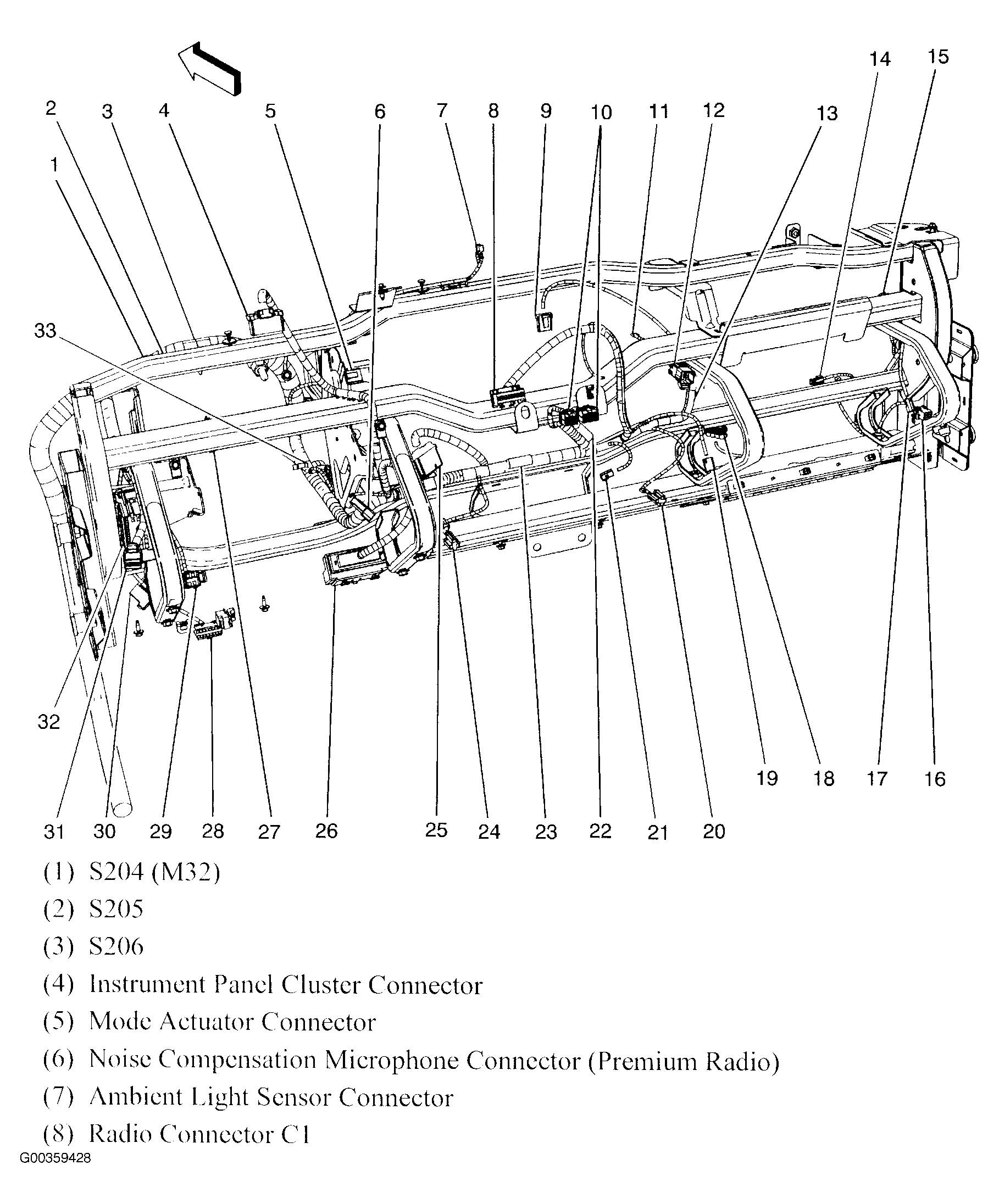 14 15
2 3 4 5 6 7 8 9 10 11 12 13
1
33
32
19 18 17 16
31 30 29 28 27 26 25 24 23 22 21 20

(1) S204 (M32)

(2) S205

(3) S206

(4) Instrument Panel Cluster Connector

(5) Mode Actuator Connector

(6) Noise Compensation Microphone Connector (Premium Radio)

(7) Ambient Light Sensor Connector

(8) Radio Connector C1

G00359428