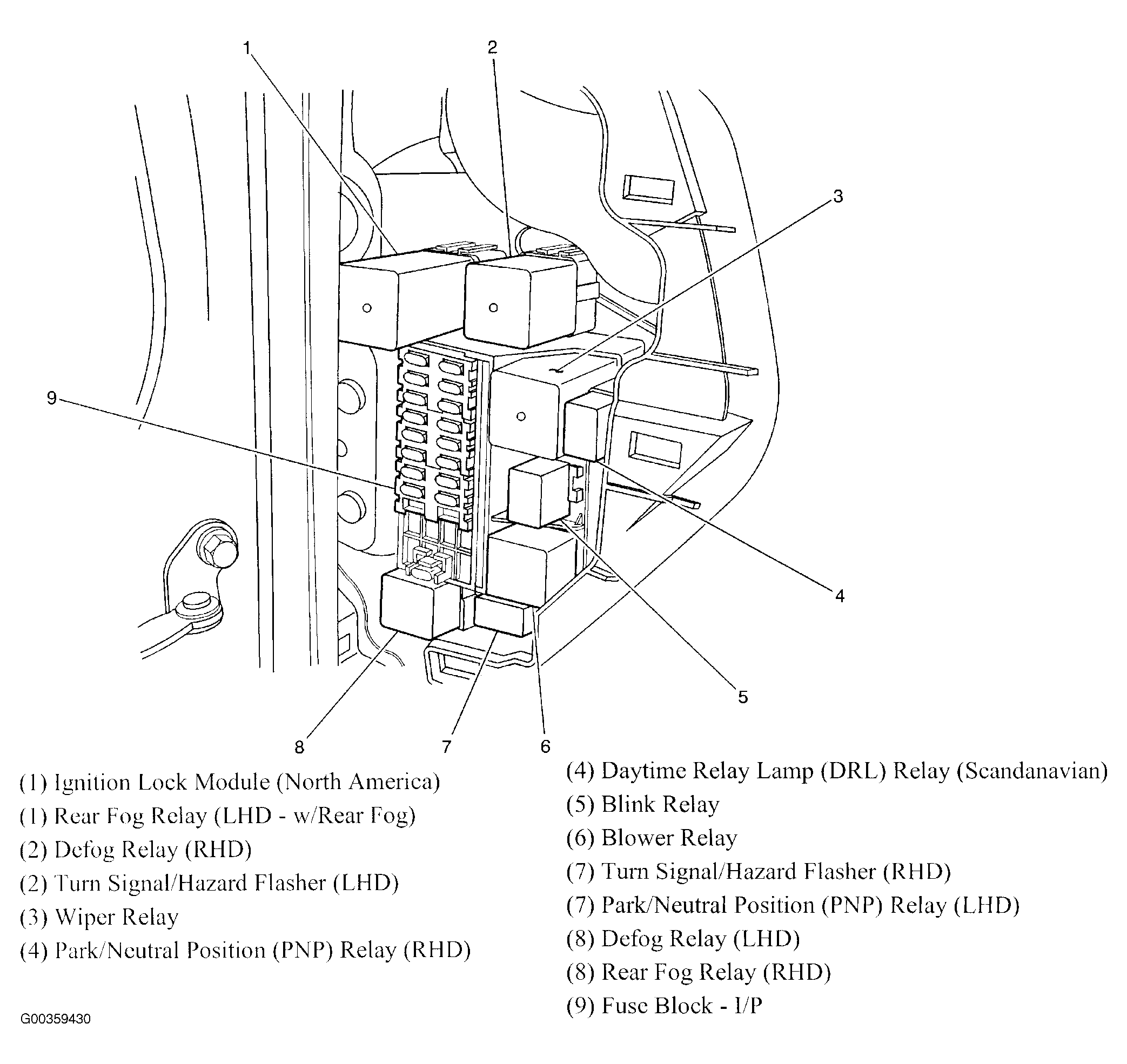 1
2
3
9
4
5
8
7
6

(1) Ignition Lock Module (North America)
(1) Rear Fog Relay (LHD - w/Rear Fog)
(2) Defog Relay (RHD)
(2) Turn Signal/Hazard Flasher (LHD)
(3) Wiper Relay
(4) Park/Neutral Position (PNP) Relay (RHD)

(4) Daytime Relay Lamp (DRL) Relay (Scandanavian)
(5) Blink Relay
(6) Blower Relay
(7) Turn Signal/Hazard Flasher (RHD)
(7) Park/Neutral Position (PNP) Relay (LHD)
(8) Defog Relay (LHD)
(8) Rear Fog Relay (RHD)
(9) Fuse Block - I/P

G00359430