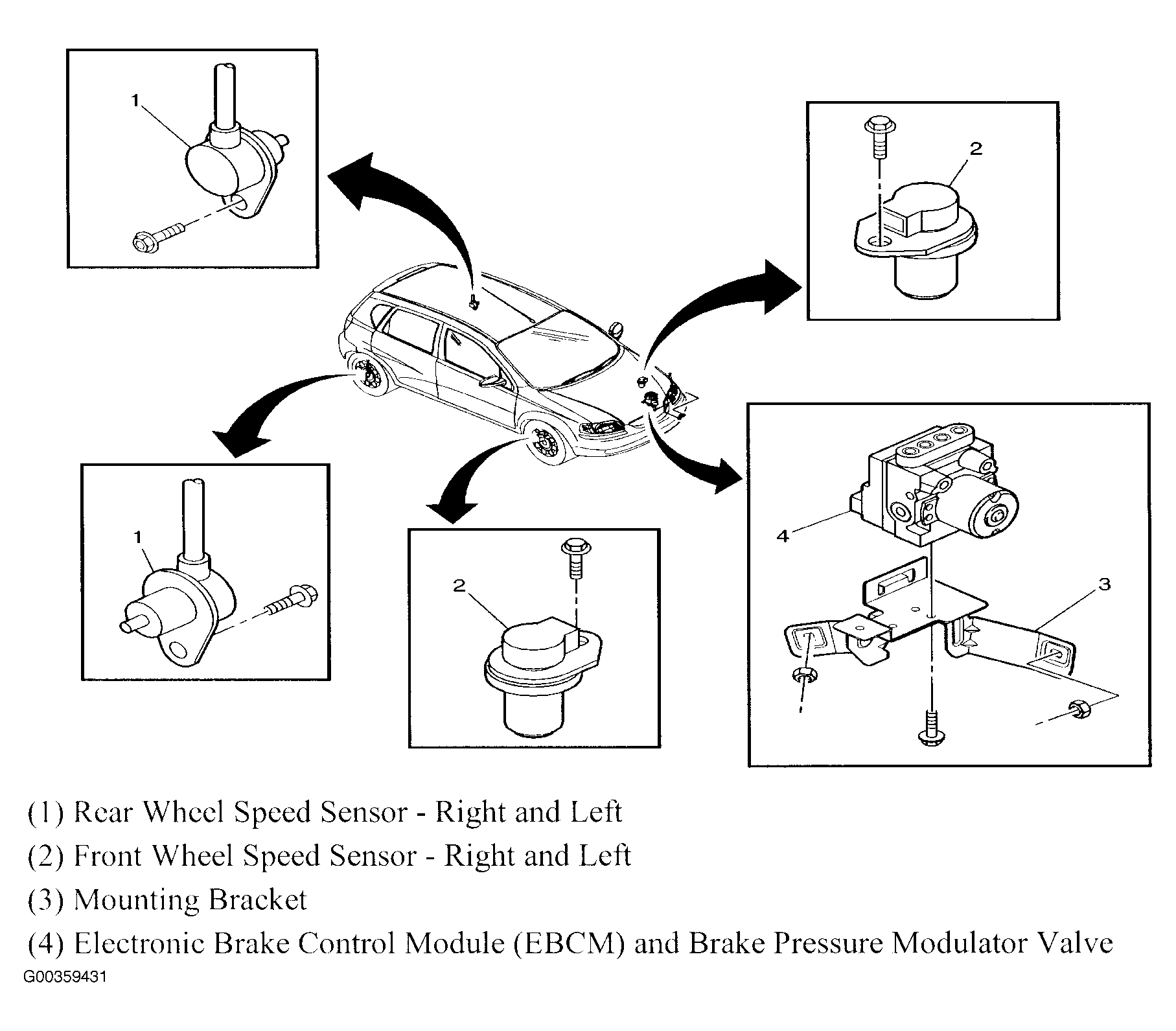 1

2

1

2

4

3

(1) Rear Wheel Speed Sensor - Right and Left
(2) Front Wheel Speed Sensor - Right and Left
(3) Mounting Bracket
(4) Electronic Brake Control Module (EBCM) and Brake Pressure Modulator Valve

G00359431