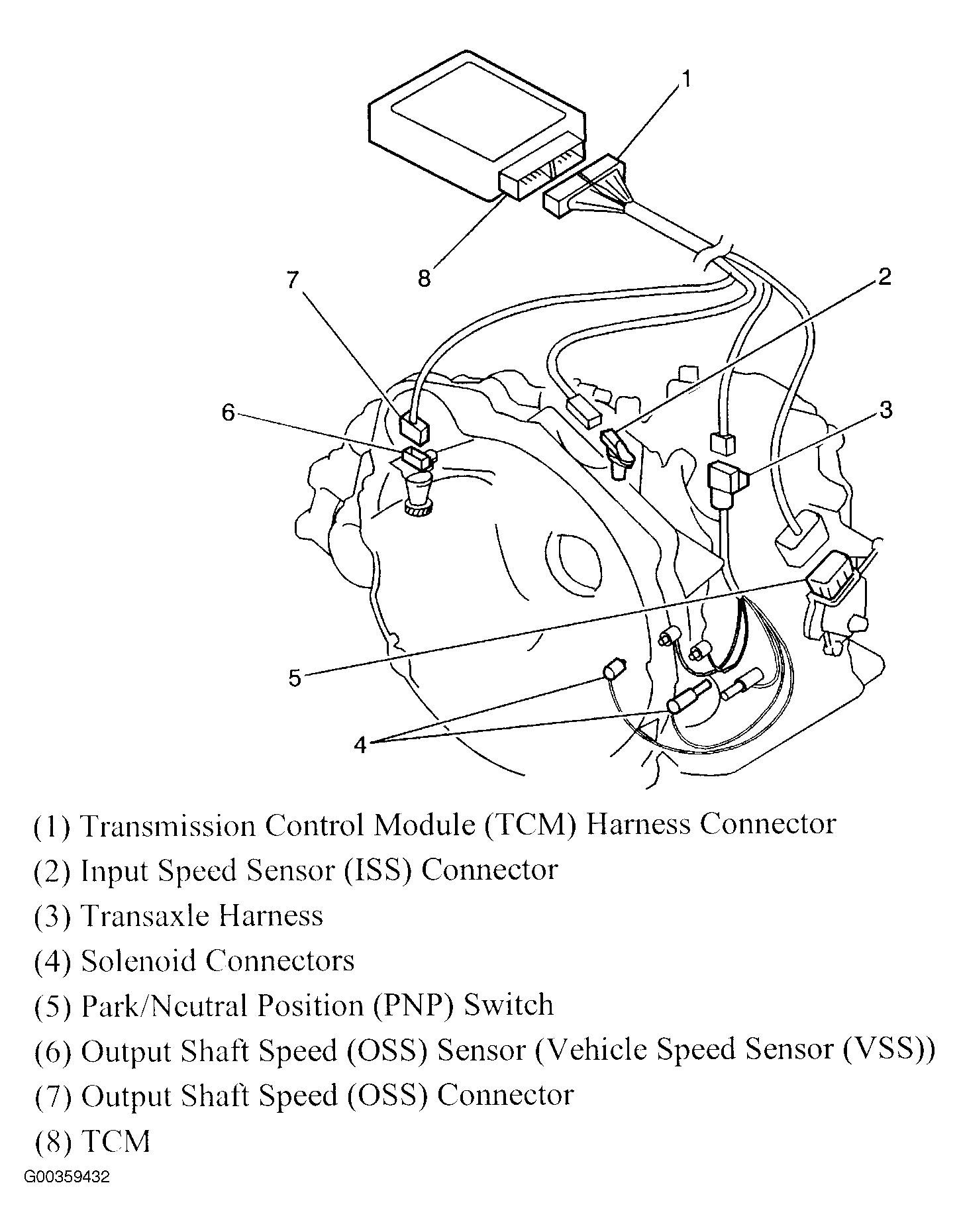 1

8

7

2

6

3

5

4

(1) Transmission Control Module (TCM) Harness Connector
(2) Input Speed Sensor (ISS) Connector
(3) Transaxle Harness
(4) Solenoid Connectors
(5) Park/Neutral Position (PNP) Switch
(6) Output Shaft Speed (OSS) Sensor (Vehicle Speed Sensor (VSS))
(7) Output Shaft Speed (OSS) Connector
(8) TCM

G00359432