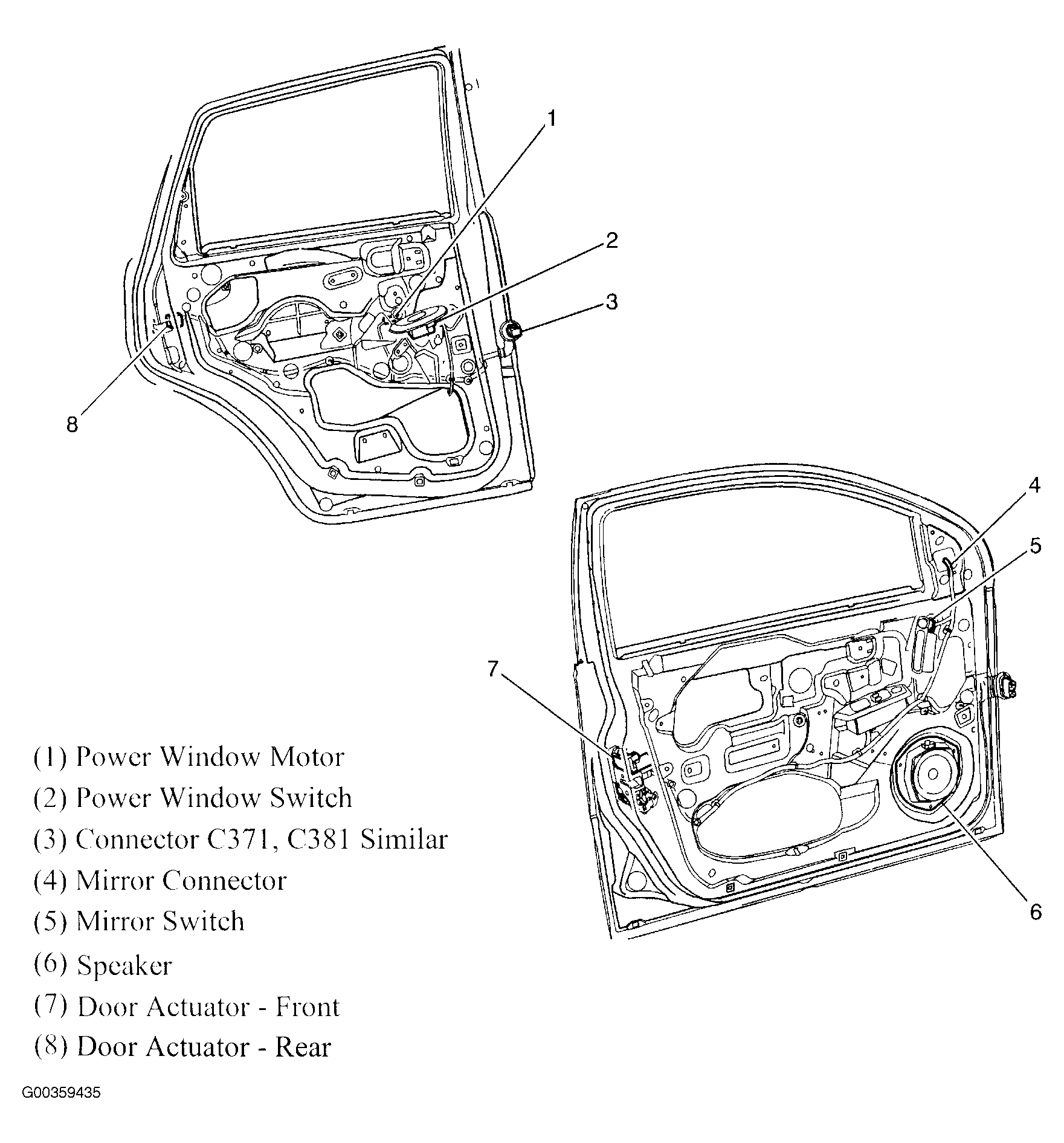 1
2
3
8
4
5
7
6

(1) Power Window Motor
(2) Power Window Switch
(3) Connector C371, C381 Similar
(4) Mirror Connector
(5) Mirror Switch
(6) Speaker
(7) Door Actuator - Front
(8) Door Actuator - Rear

G00359435