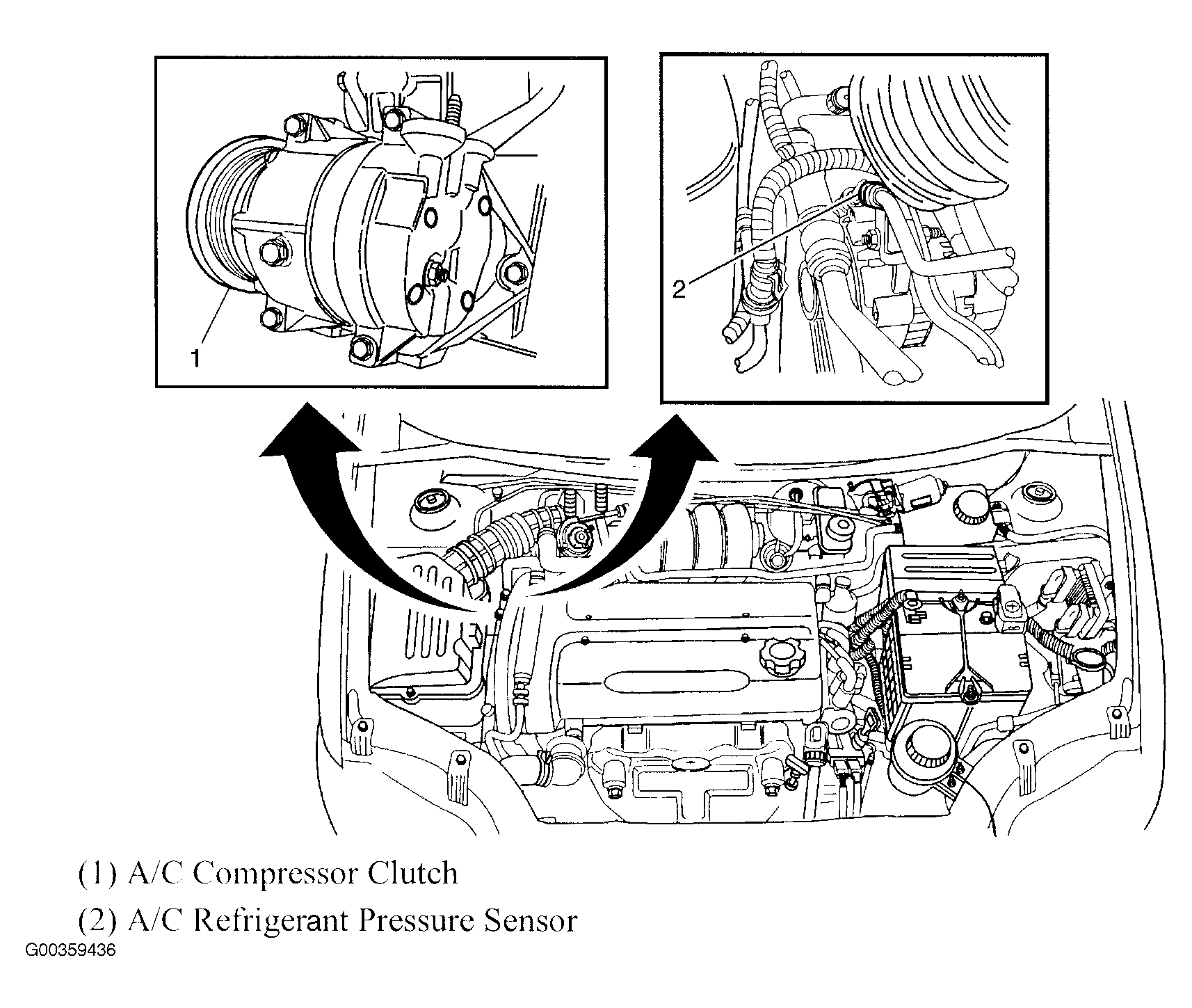 1

2

(1) A/C Compressor Clutch

(2) A/C Refrigerant Pressure Sensor

G00359436