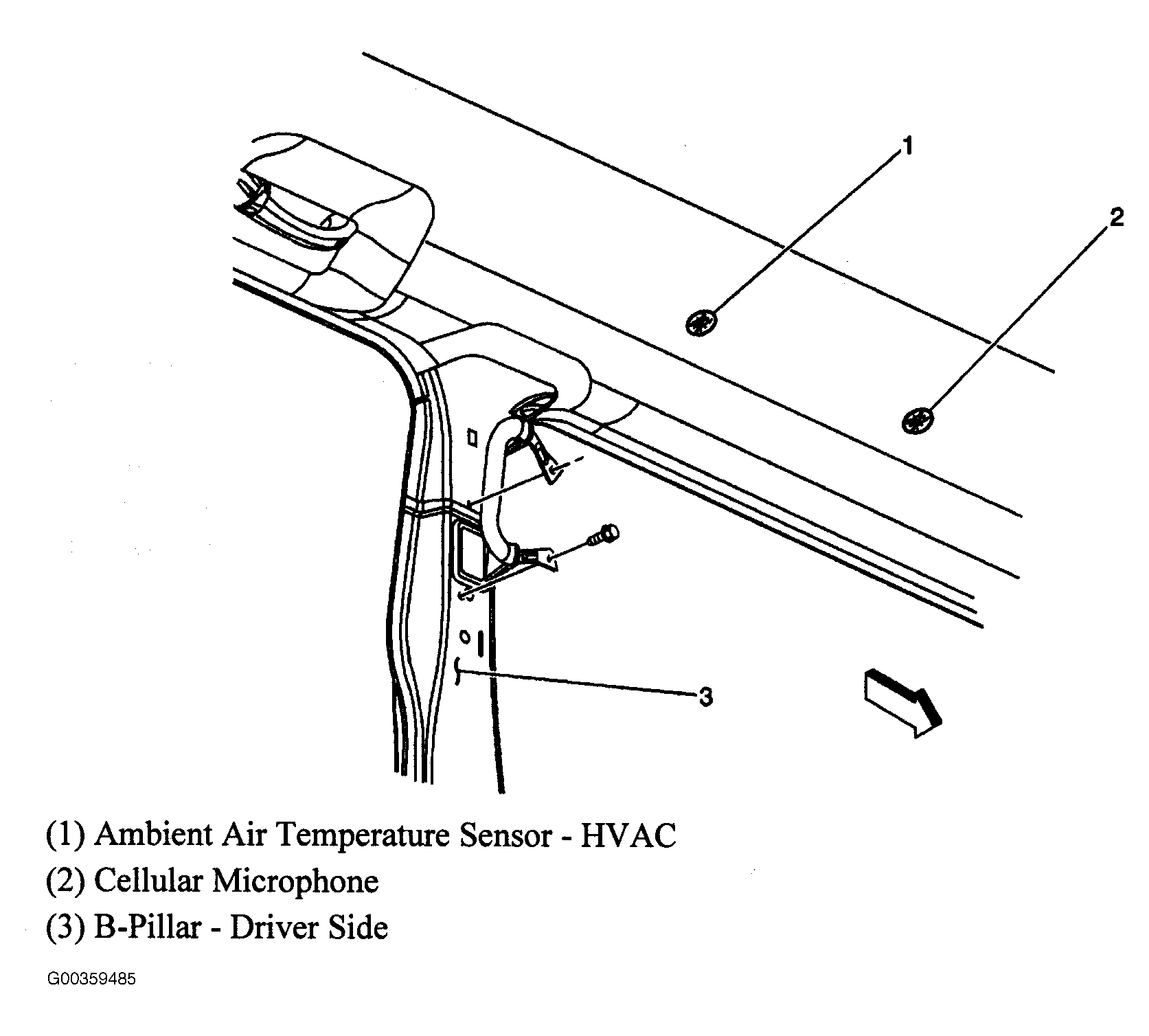 1

2

3

(1) Ambient Air Temperature Sensor - HVAC
(2) Cellular Microphone
(3) B-Pillar - Driver Side

G00359485