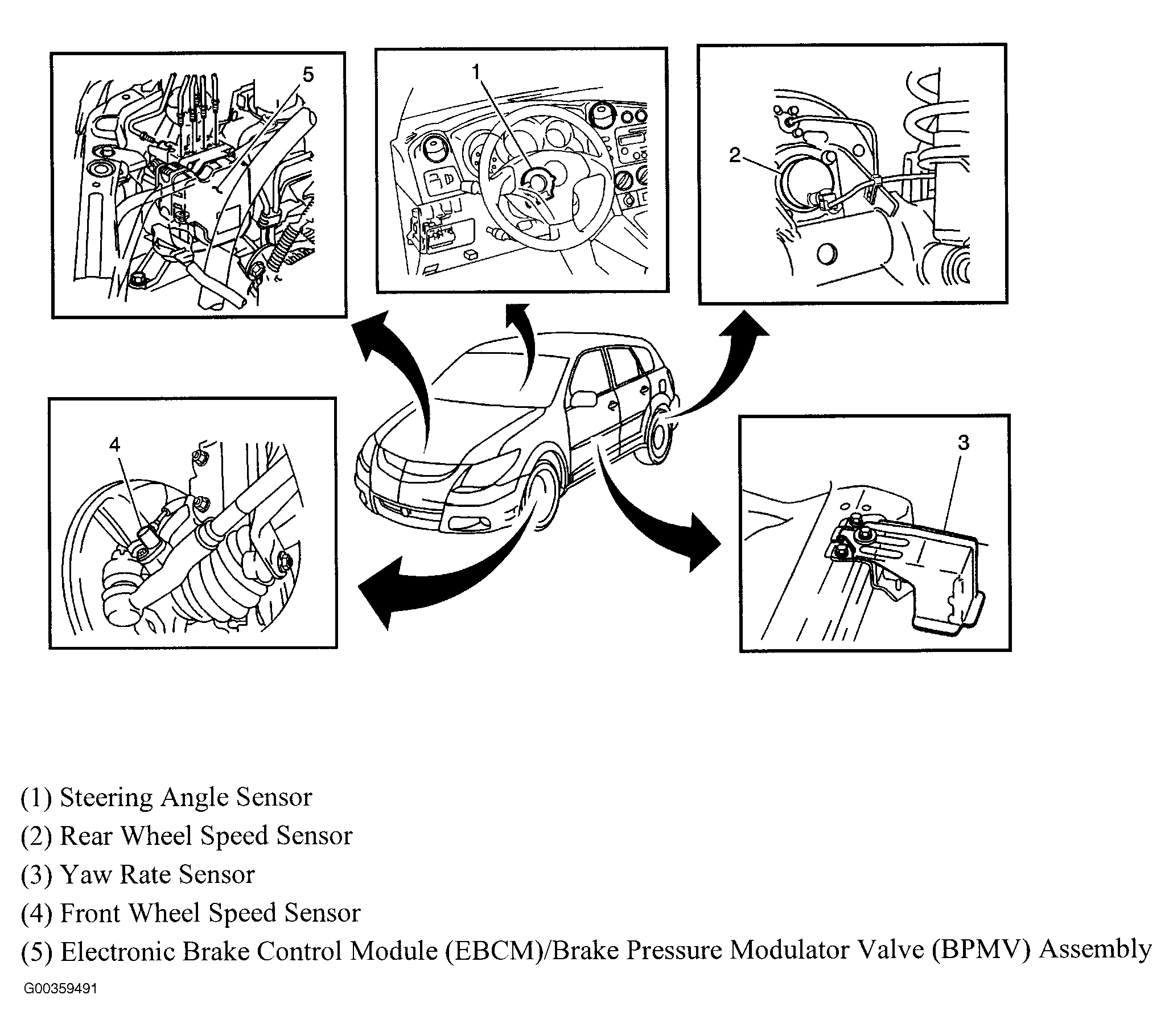 5

1

2

4

3

(1) Steering Angle Sensor

(2) Rear Wheel Speed Sensor

(3) Yaw Rate Sensor

(4) Front Wheel Speed Sensor

(5) Electronic Brake Control Module (EBCM)/Brake Pressure Modulator Valve (BPMV) Assembly

G00359491