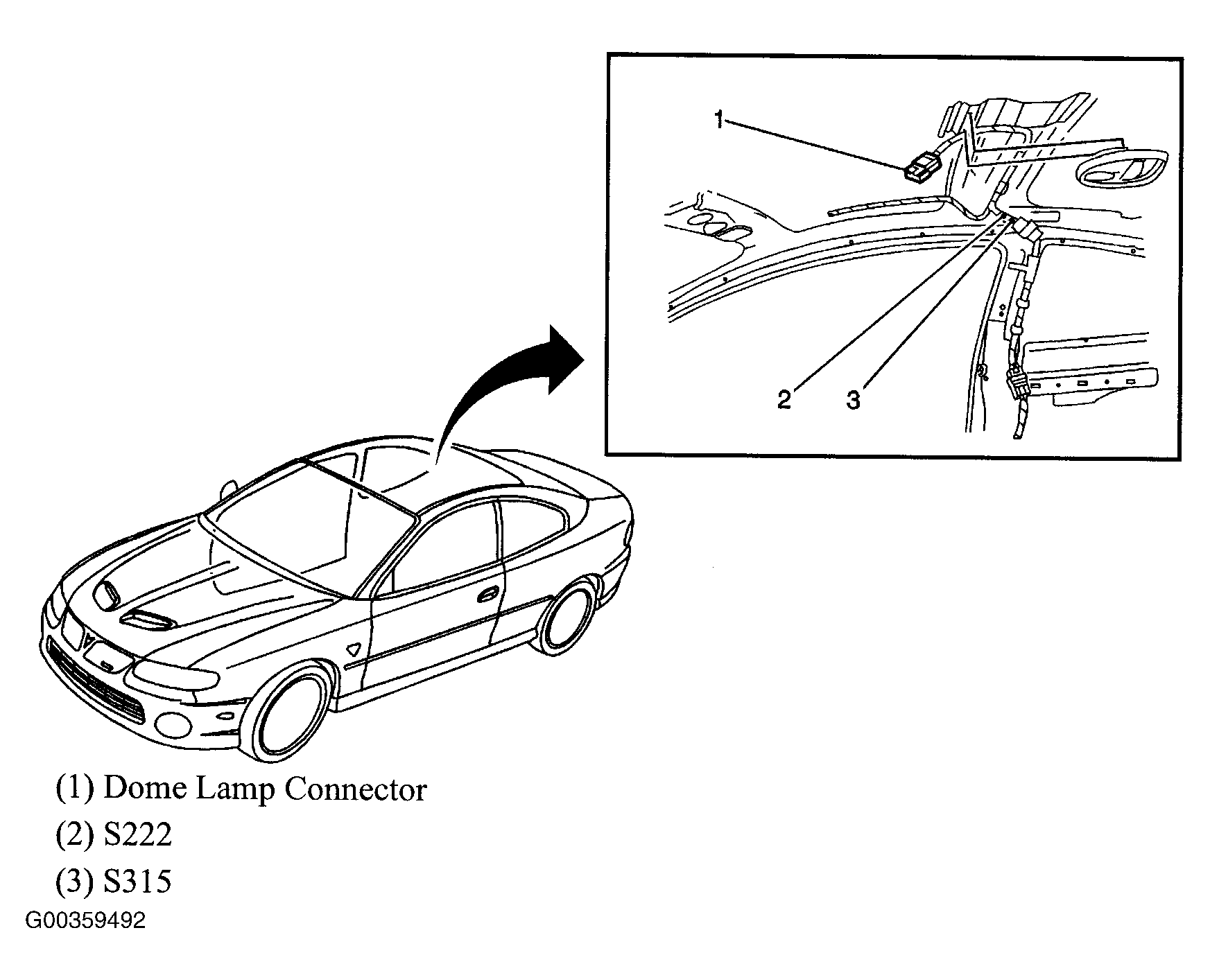 1

2

3

(1) Dome Lamp Connector

(2) S222

(3) S315

G00359492