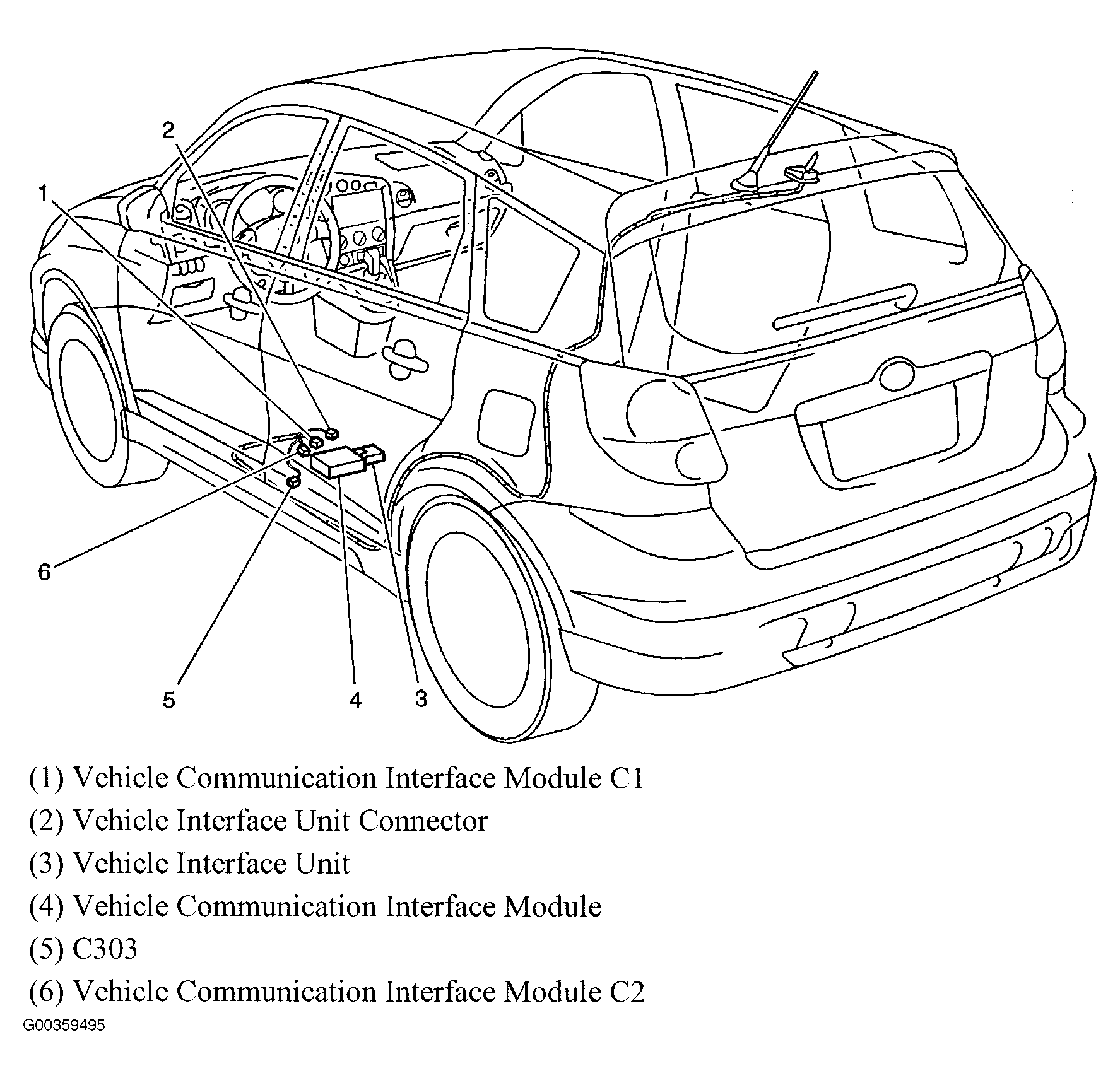 2
1
6
5
4
3

(1) Vehicle Communication Interface Module C1
(2) Vehicle Interface Unit Connector
(3) Vehicle Interface Unit
(4) Vehicle Communication Interface Module
(5) C303
(6) Vehicle Communication Interface Module C2
G00359495