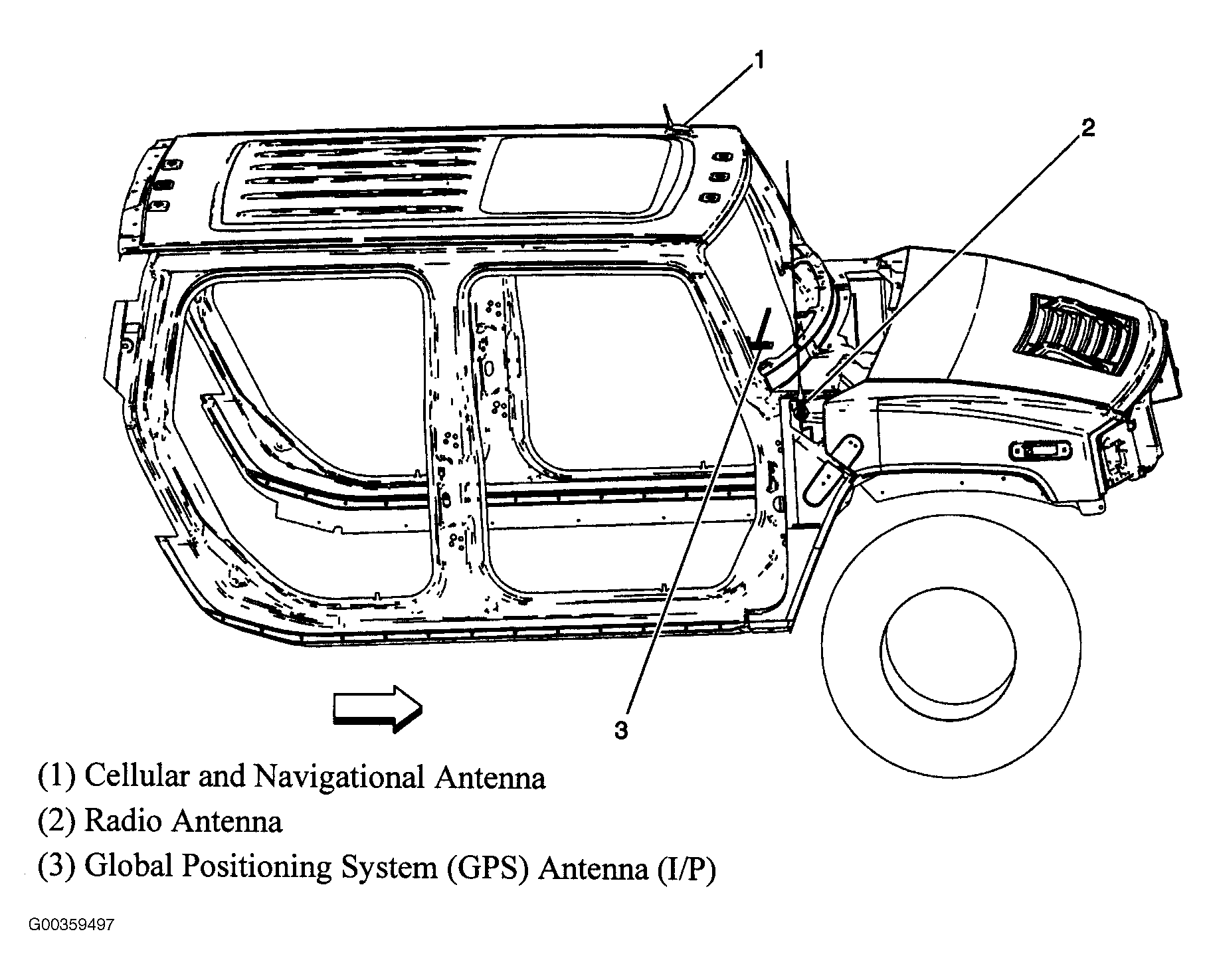 1

2

3

(1) Cellular and Navigational Antenna

(2) Radio Antenna

(3) Global Positioning System (GPS) Antenna (I/P)

G00359497