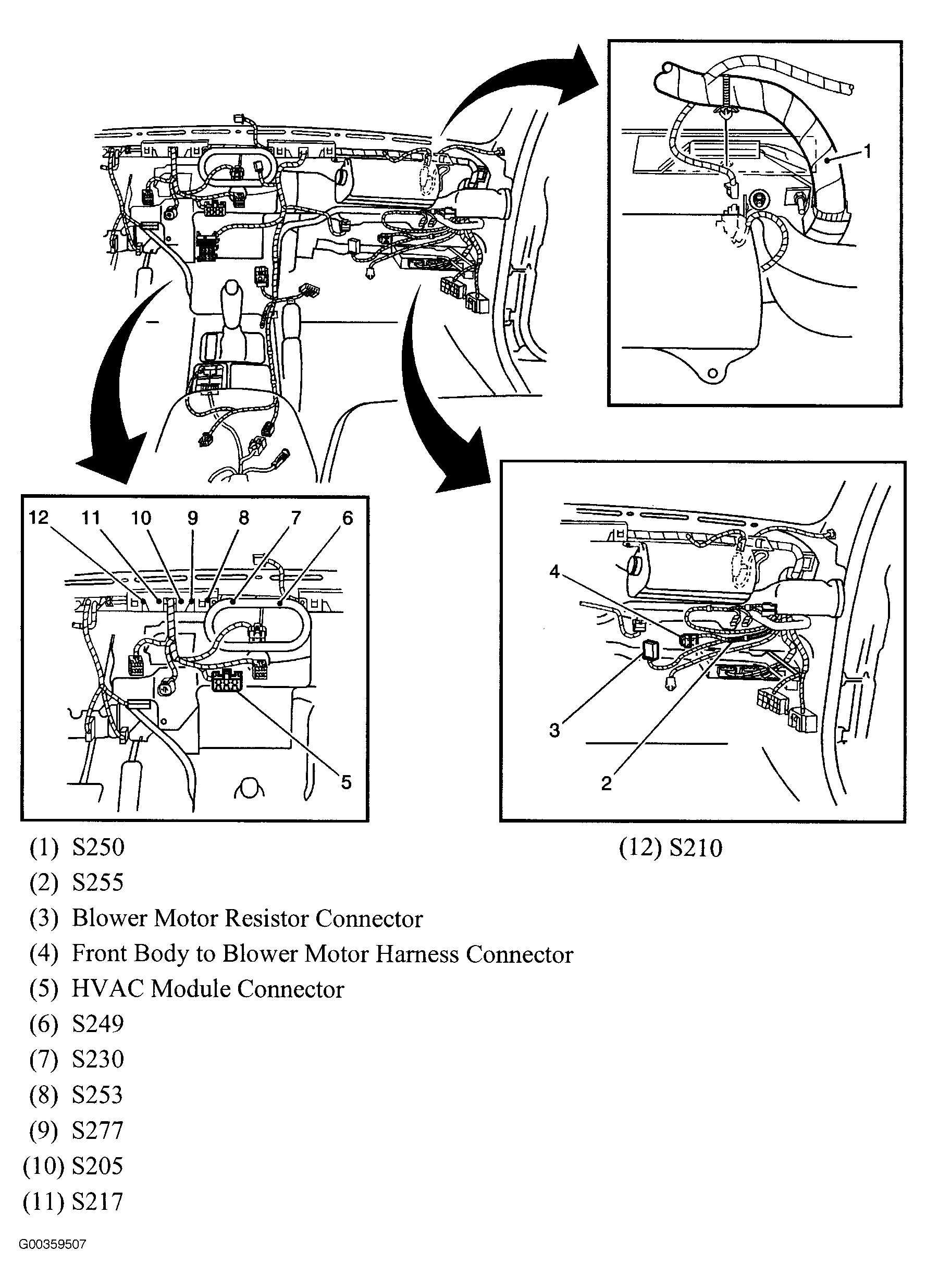 1

12 11 10 9 8 7 6

5

4

3

2

(1) S250
(2) S255
(3) Blower Motor Resistor Connector
(4) Front Body to Blower Motor Harness Connector
(5) HVAC Module Connector
(6) S249
(7) S230
(8) S253
(9) S277
(10) S205
(11) S217

(12) S210

G00359507