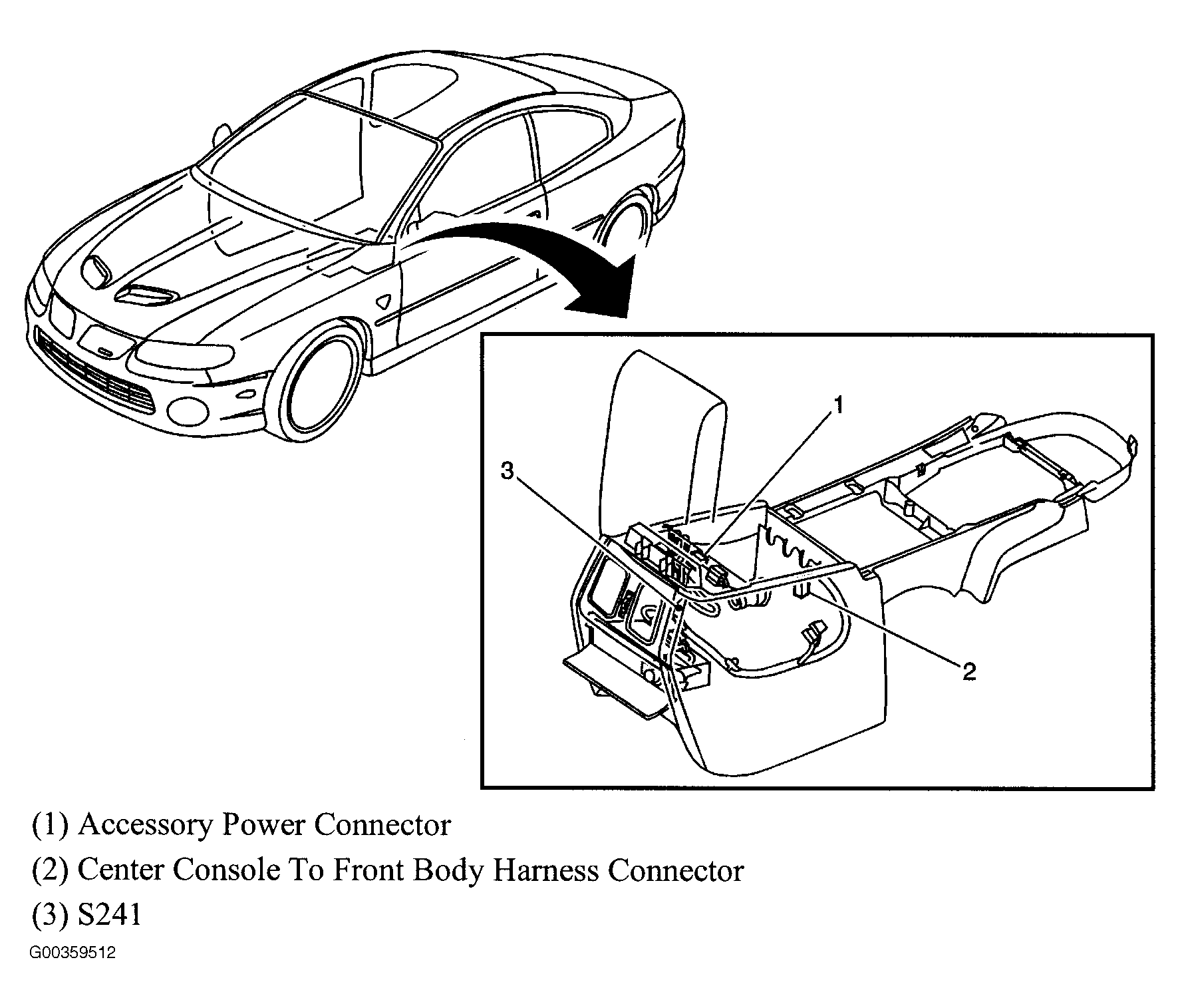 1

3

2

(1) Accessory Power Connector

(2) Center Console To Front Body Harness Connector

(3) S241

G00359512