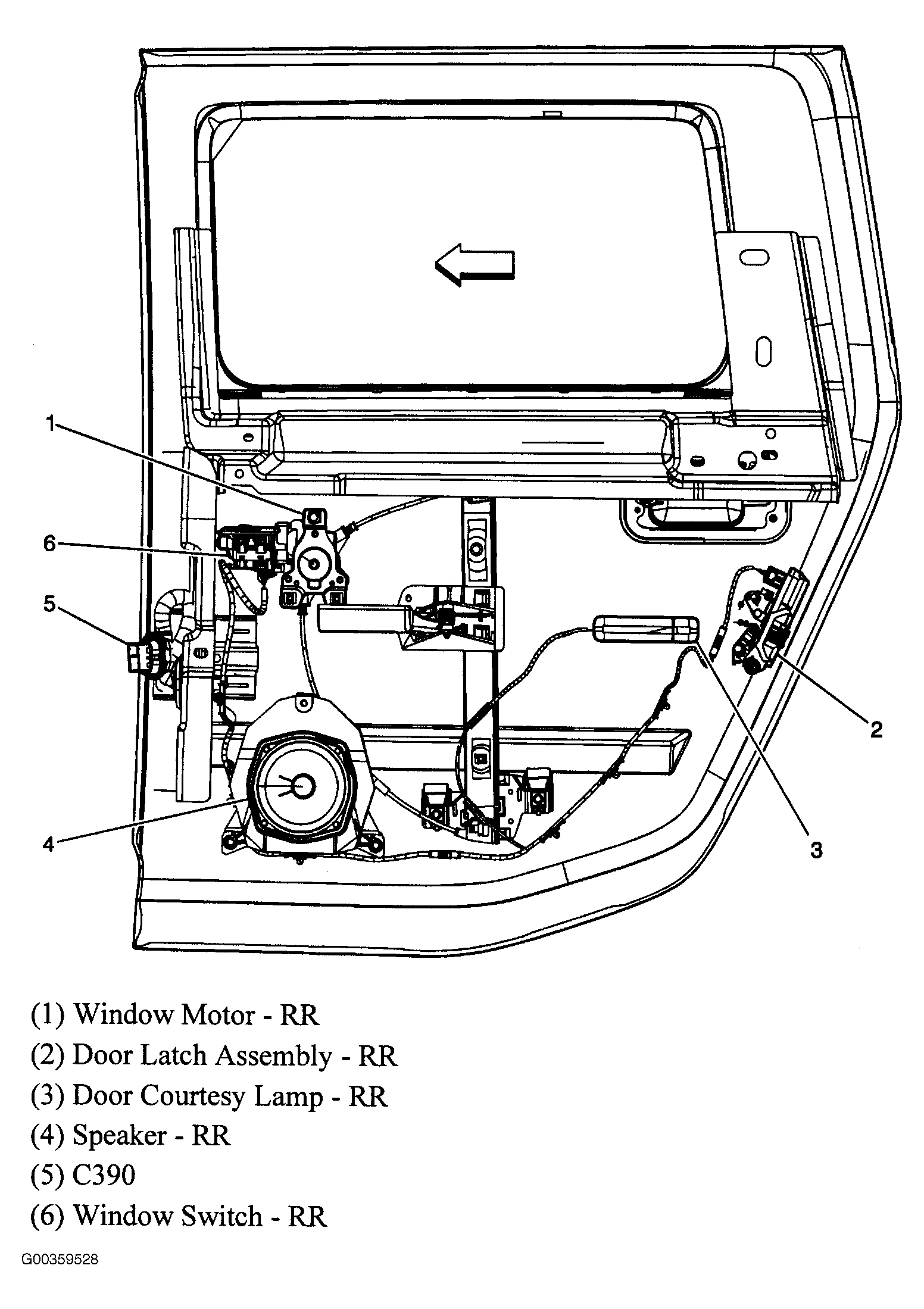 1
6
5
4
2
3

(1) Window Motor - RR
(2) Door Latch Assembly - RR
(3) Door Courtesy Lamp - RR
(4) Speaker - RR
(5) C390
(6) Window Switch - RR

G00359528