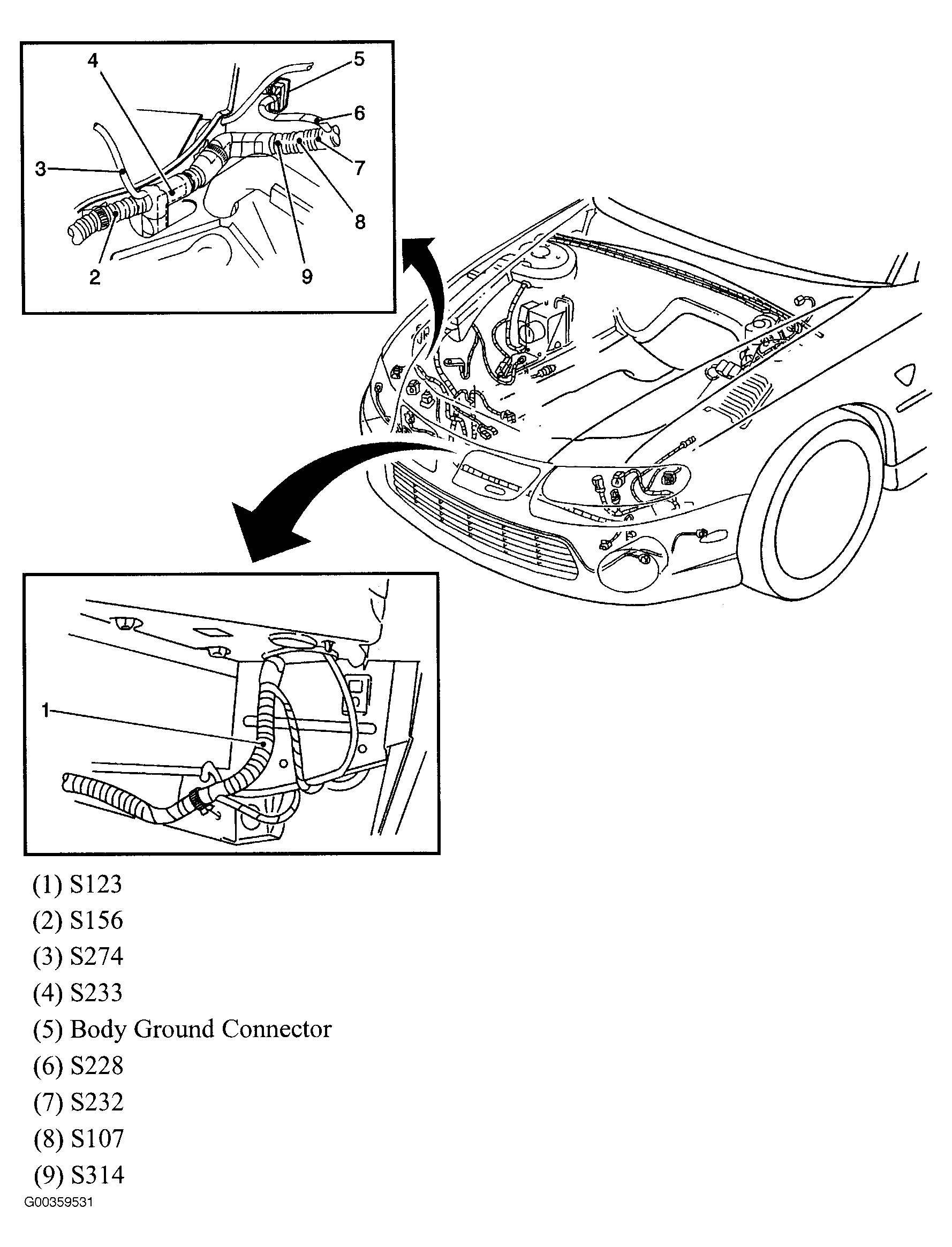 4
5
6
3
7
8
2
9
1

(1) S123
(2) S156
(3) S274
(4) S233
(5) Body Ground Connector
(6) S228
(7) S232
(8) S107
(9) S314

G00359531