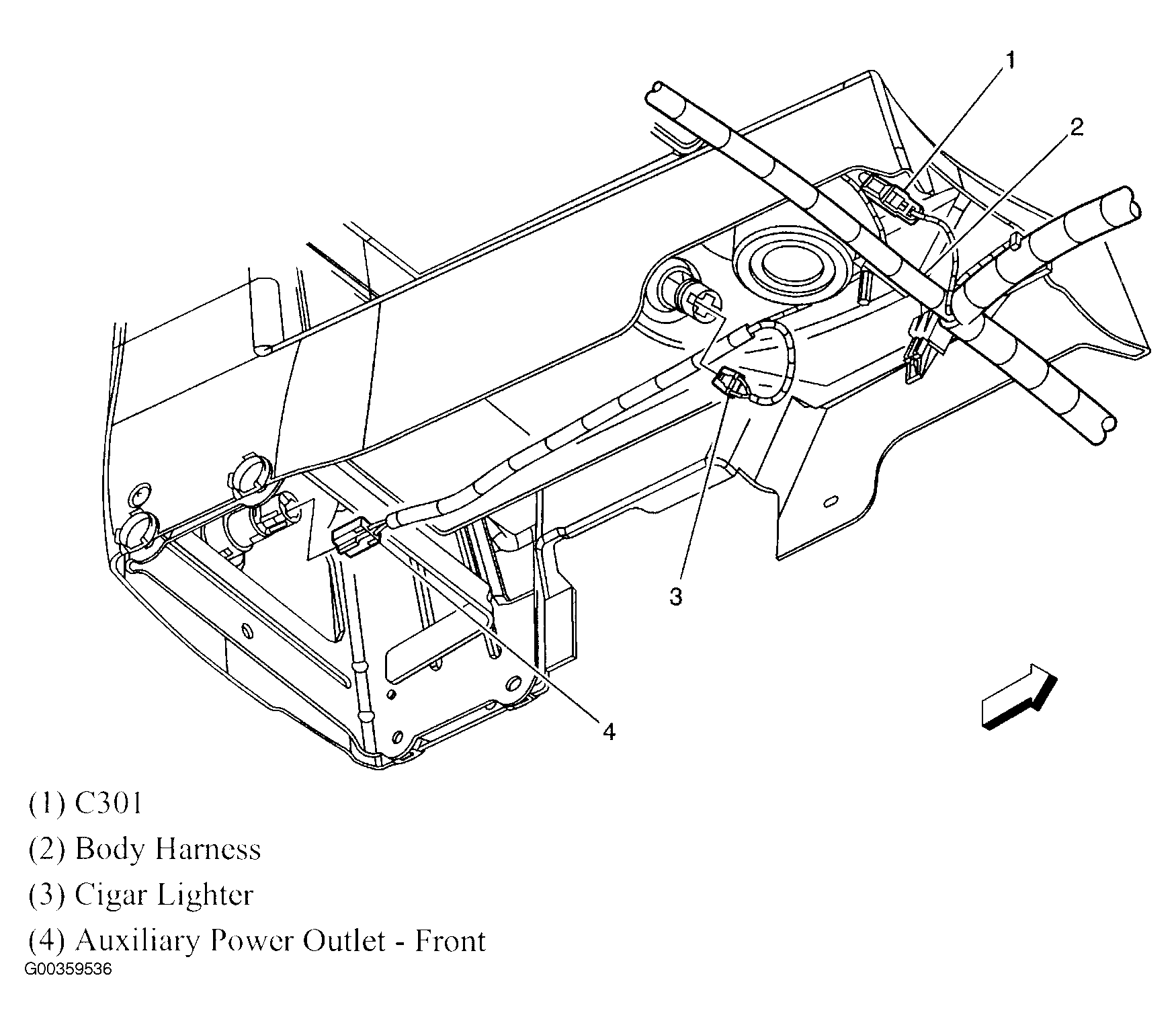 1
2
3
4

(1) C301
(2) Body Harness
(3) Cigar Lighter
(4) Auxiliary Power Outlet - Front
G00359536